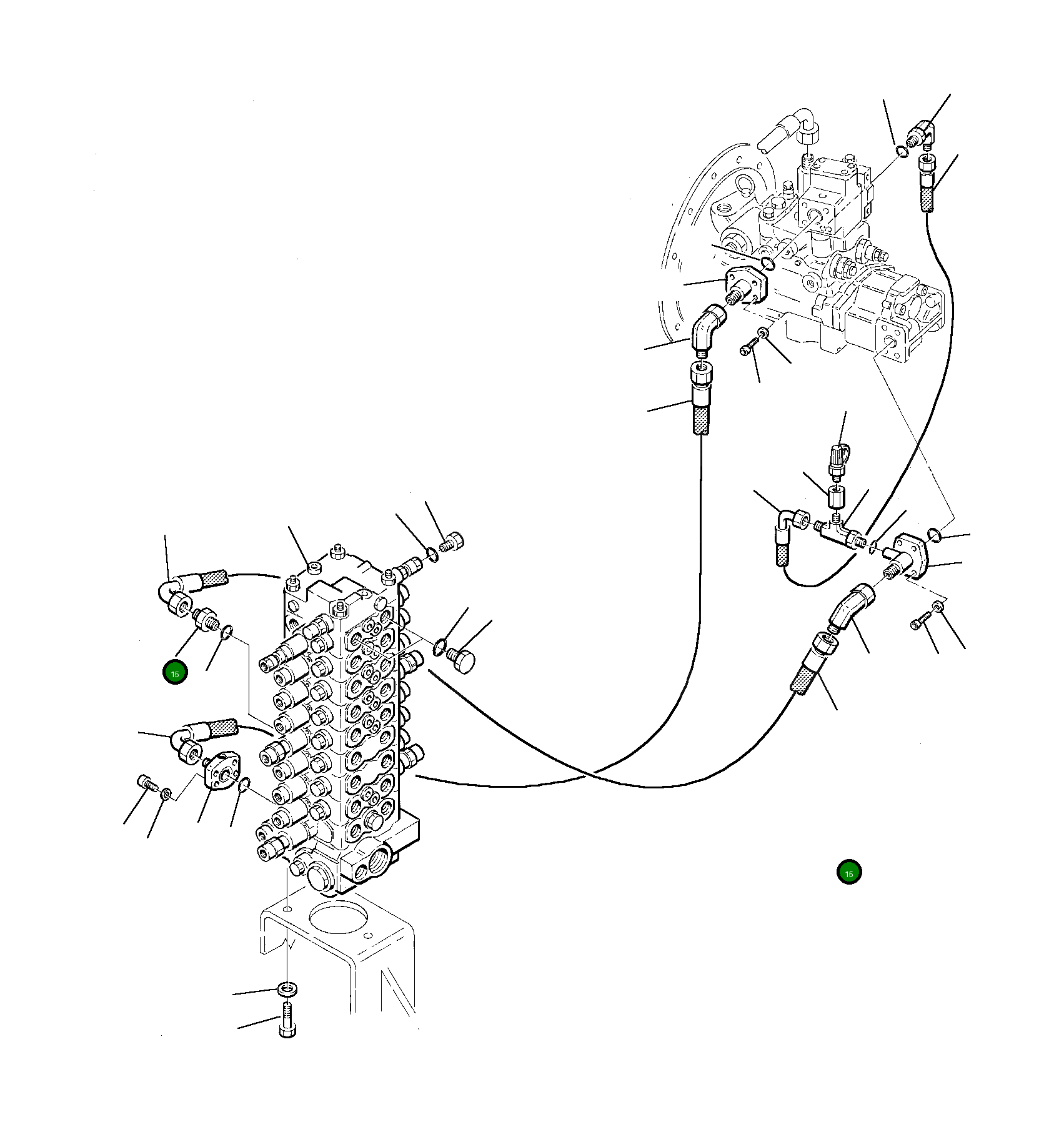 15

15