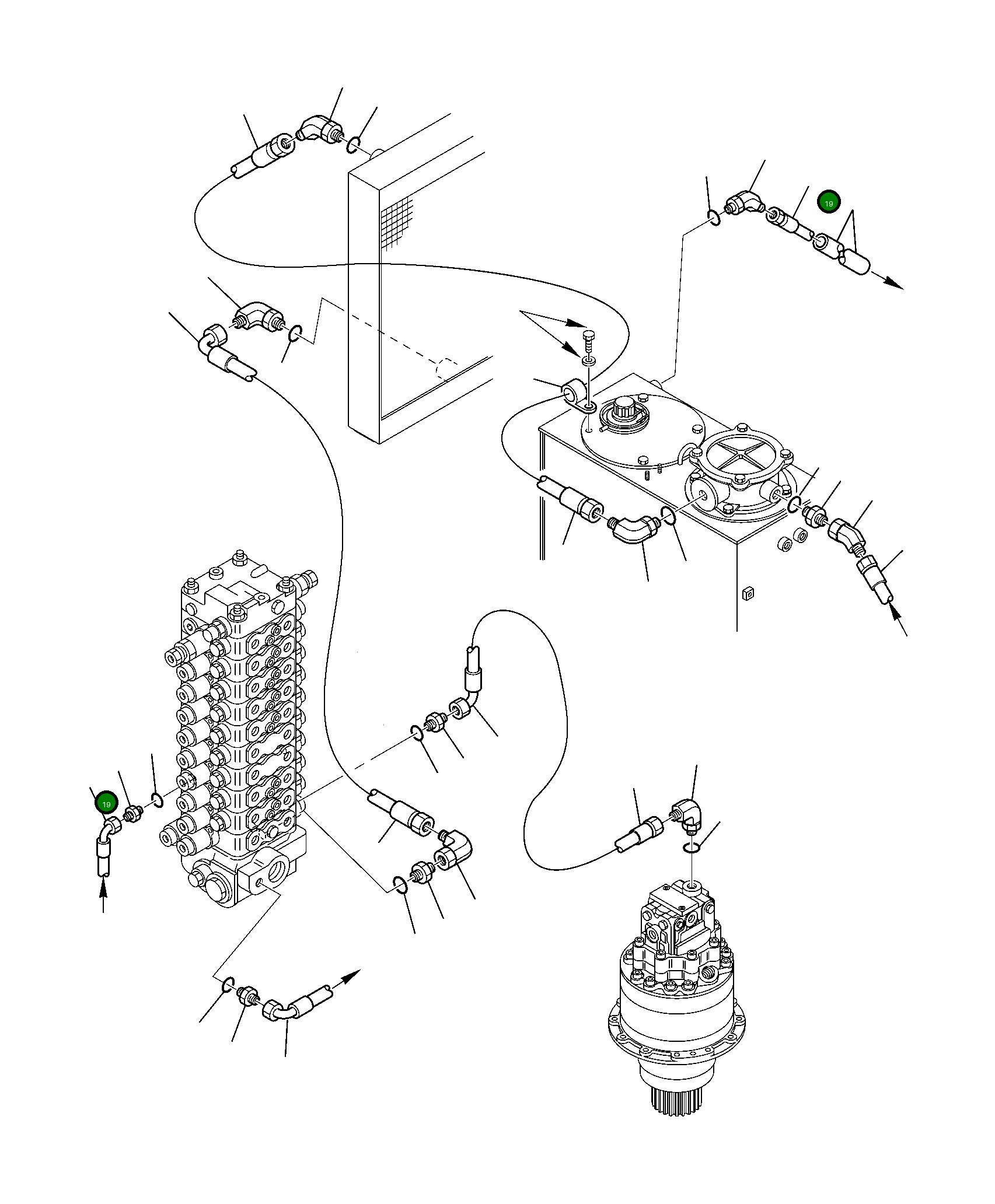 19

19