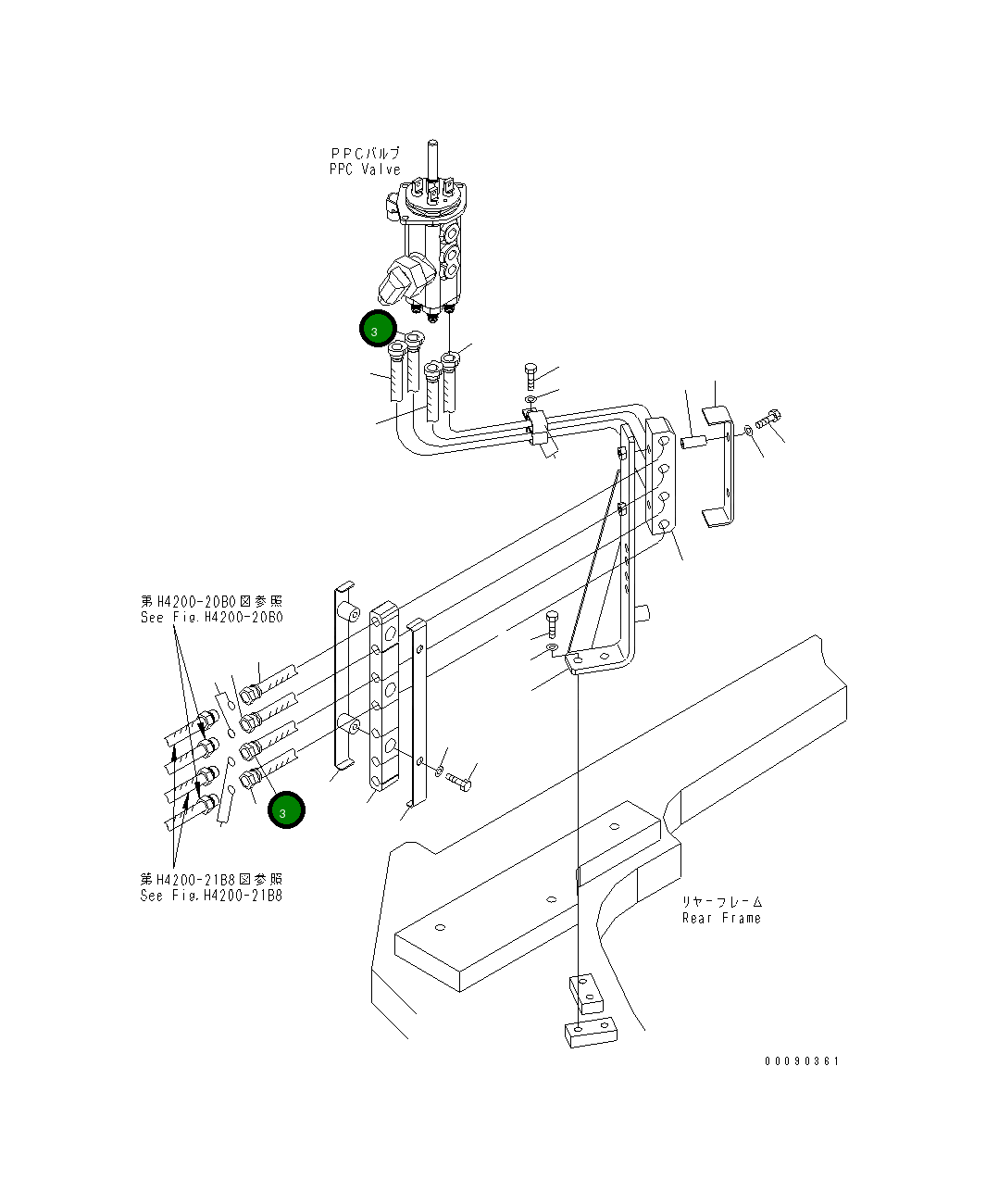 PPCバルブ
PPC Valve

3

第H4200-20B0図参照
See Fig.H4200-20B0

3

第H4200-21B8図参照
See Fig.H4200-21B8

リヤーフレーム
Rear Frame

00090361