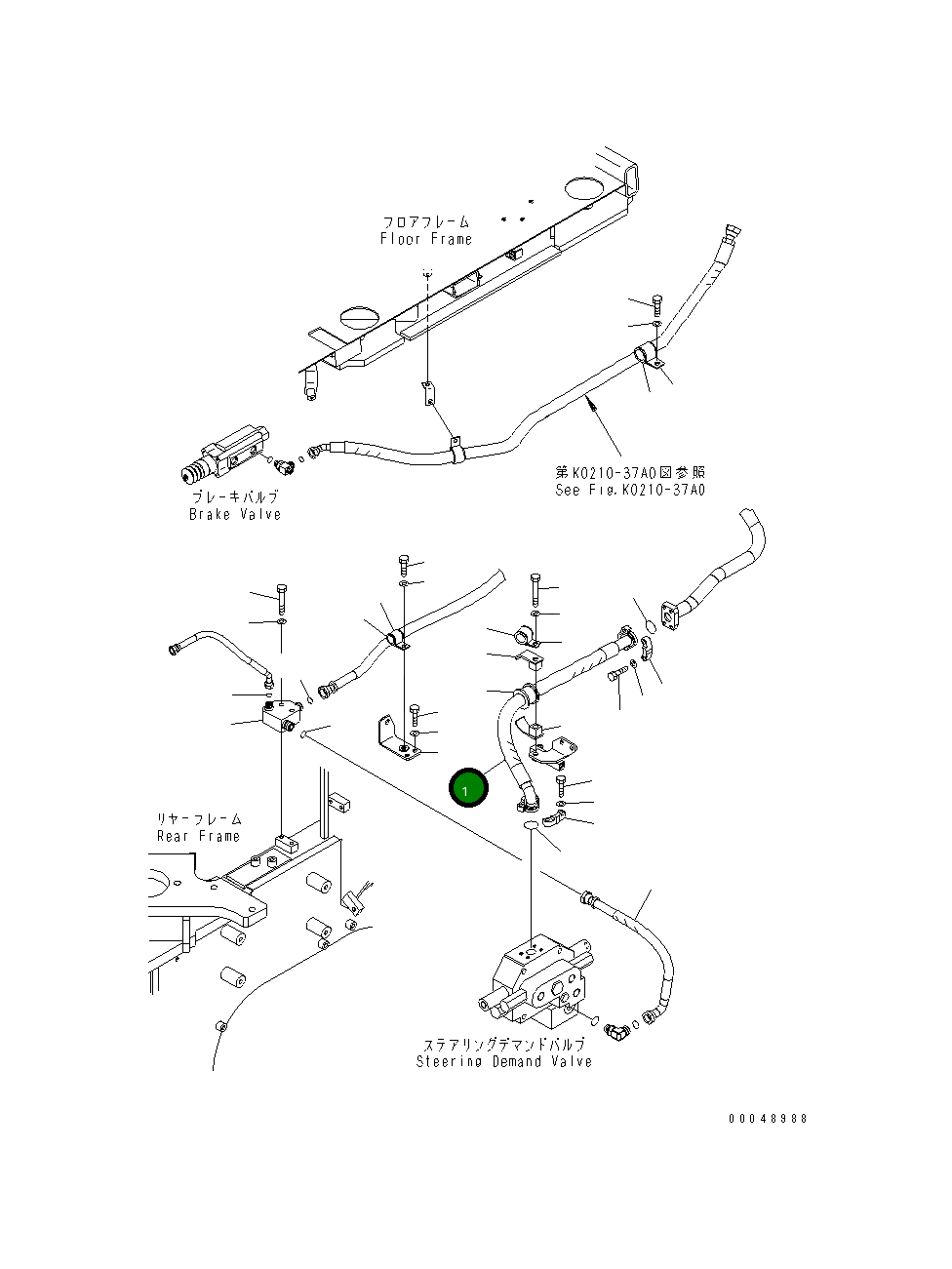 フロアフレーム
Floor Frame

第K0210-37A0図参照
See Fig.K0210-37A0

ブレーキバルブ
Brake Valve

1

リヤーフレーム
Rear Frame

ステアリングデマンドバルブ
Steering Demand Valve

00048988