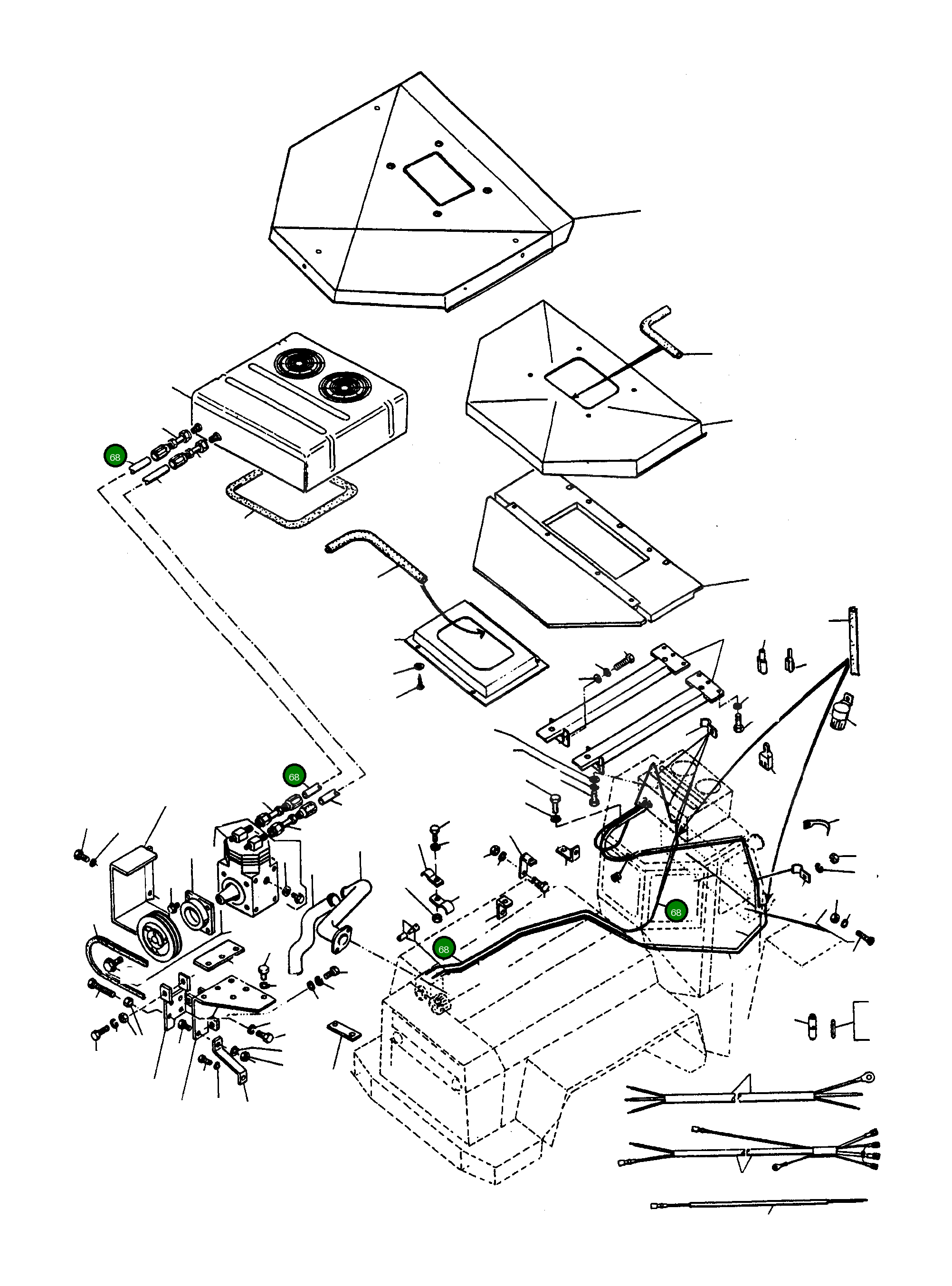 68

68

68

68