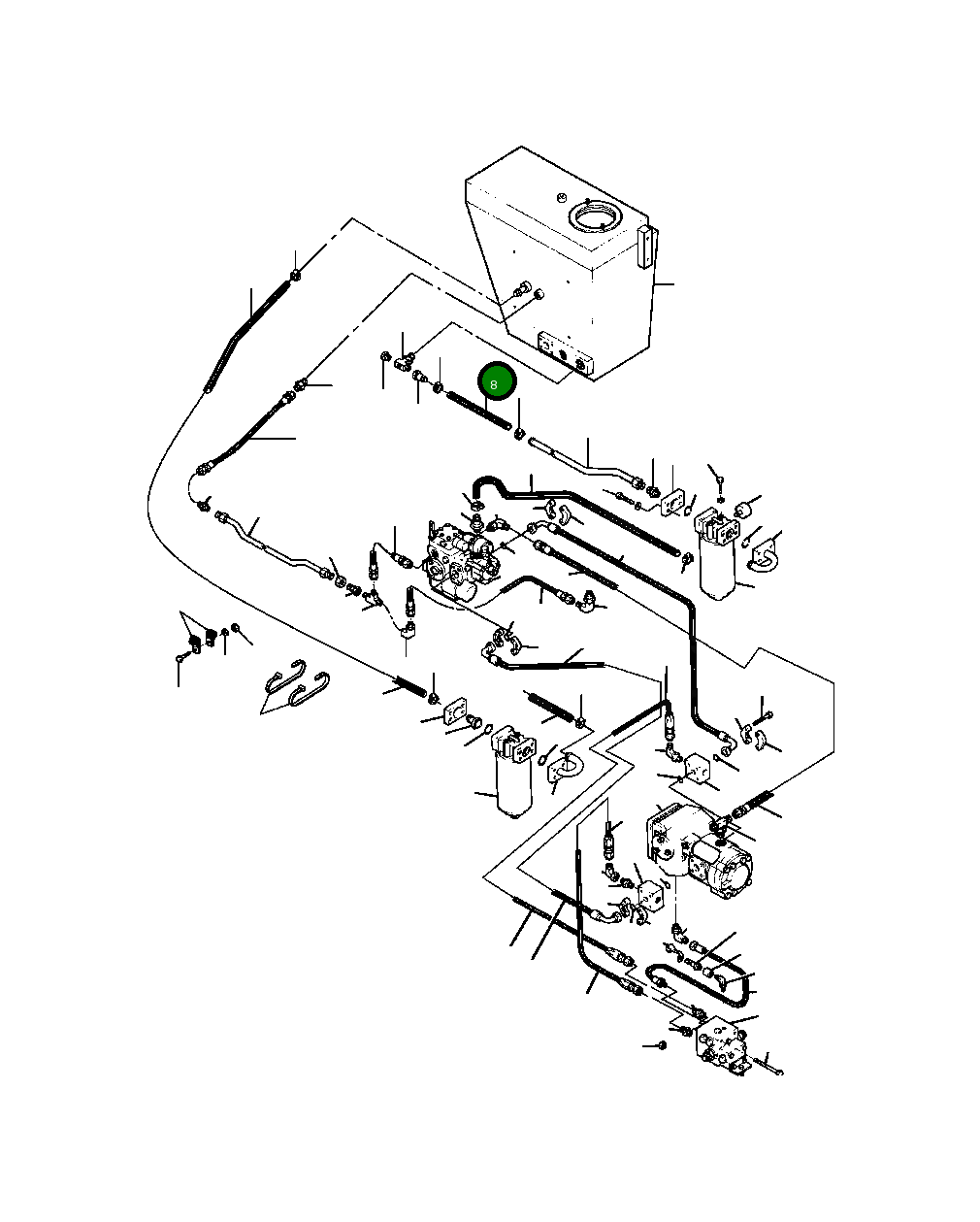 8