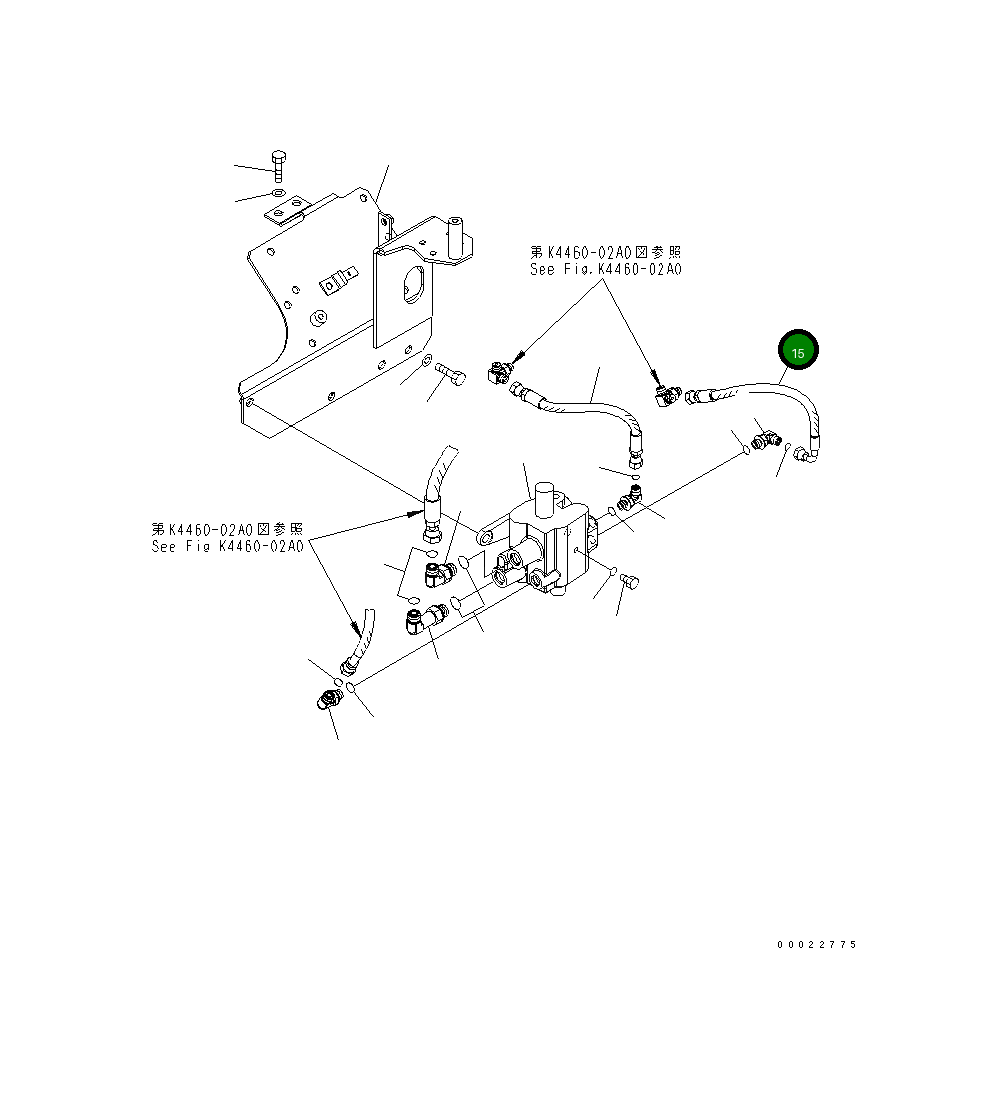 第K4460-02A0図参照
See Fig.K4460-02A0

15

第K4460-02A0図参照
See Fig K4460-02A0

00022775