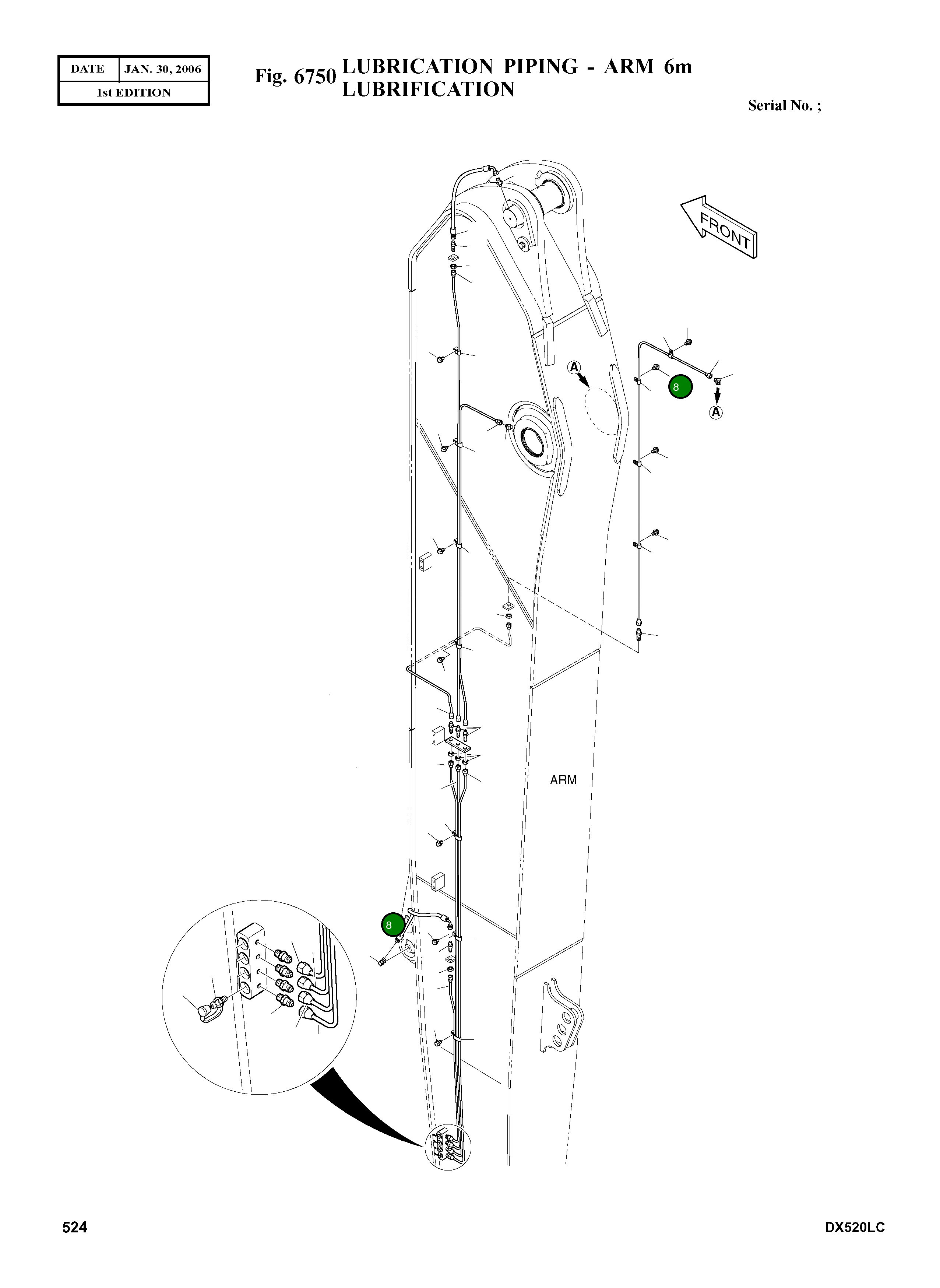 | DATE | JAN. 30, 2006 |
|---|---|
| 1st EDITION | |

Fig. 6750 LUBRICATION PIPING - ARM 6m
LUBRIFICATION

Serial No. ;

FRONT

A

8

A

ARM

8

524

DX520LC