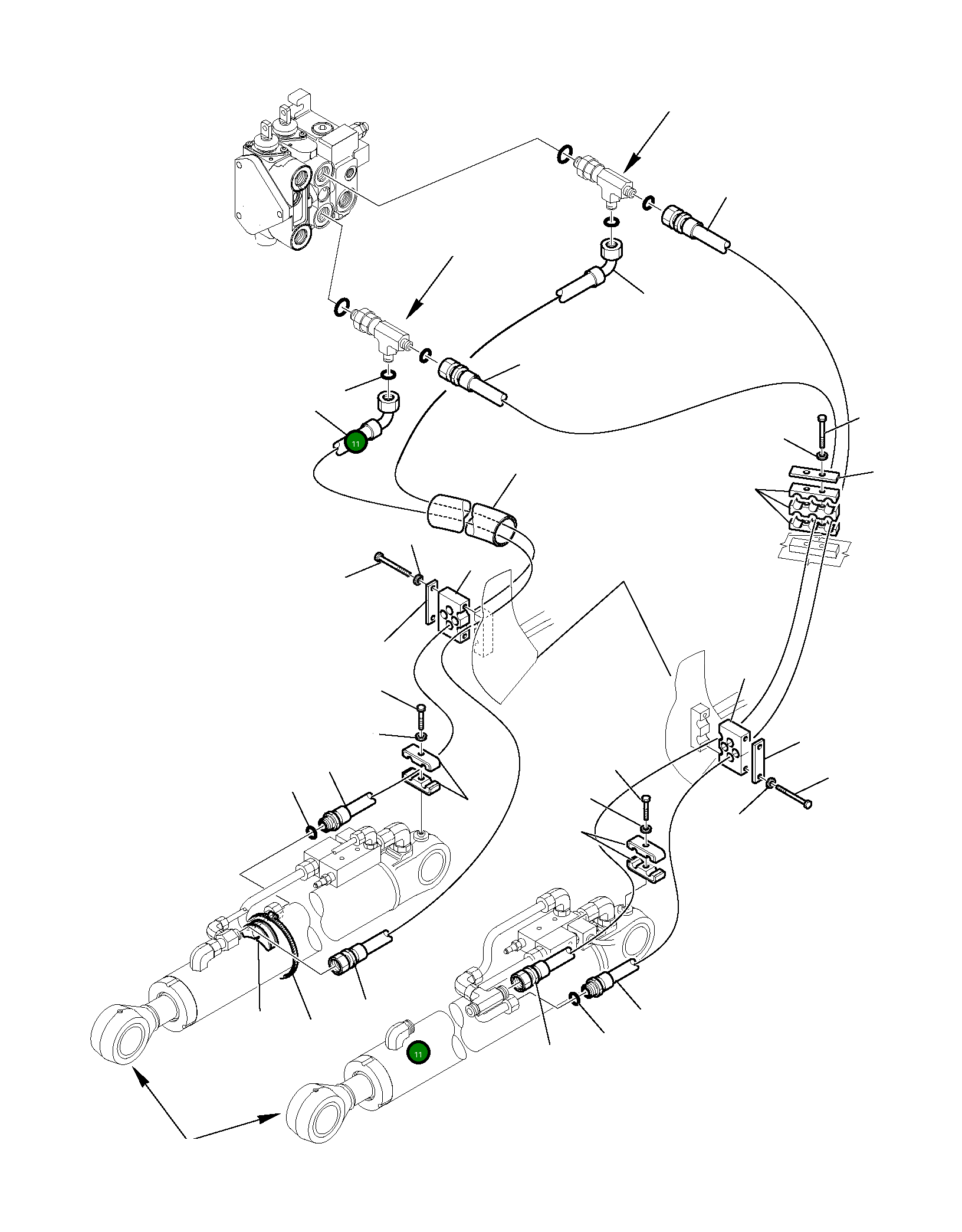 11

11