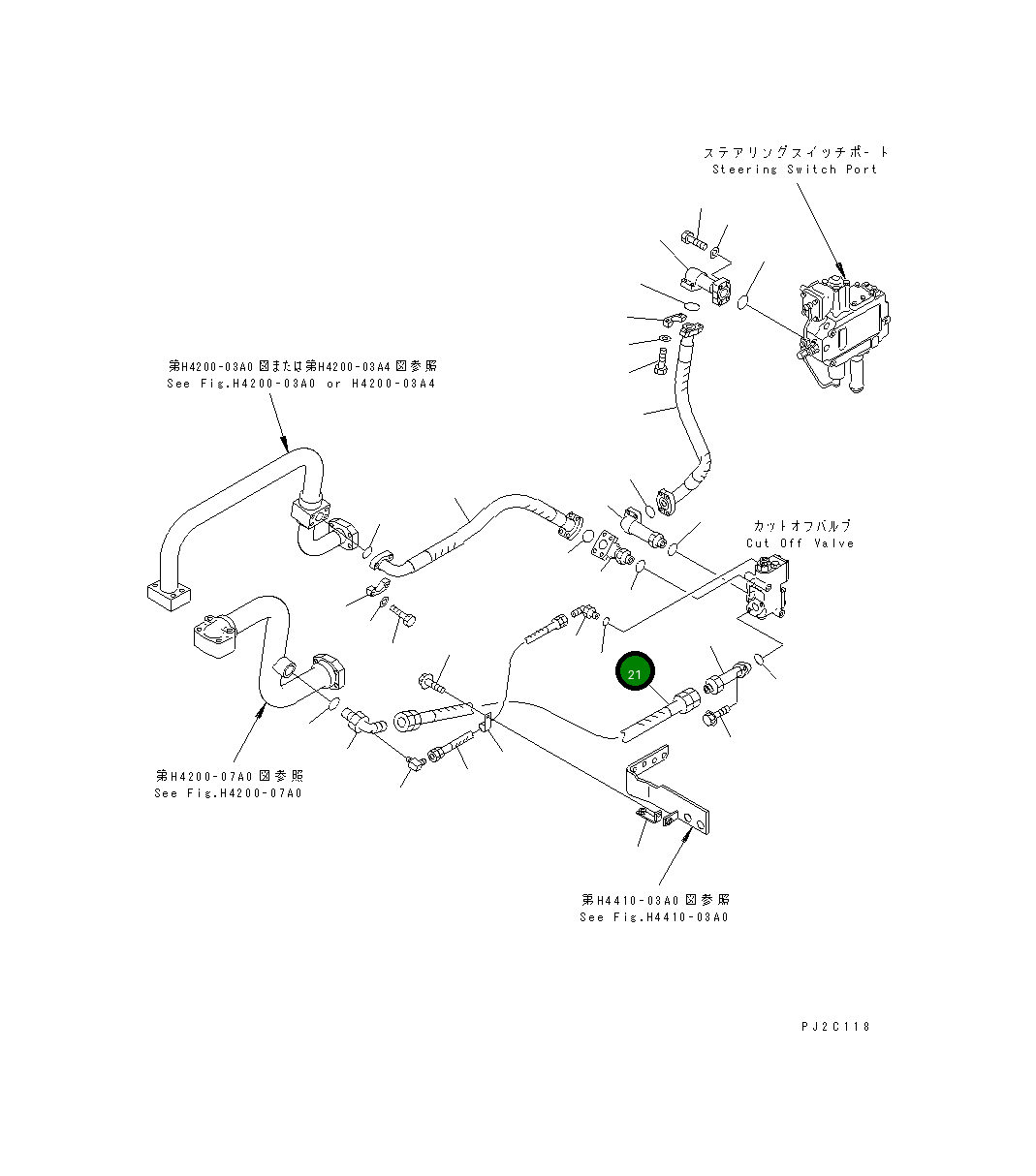 ステアリングスイッチポート
Steering Switch Port

第H4200-03A0図または第H4200-03A4図参照
See Fig.H4200-03A0 or H4200-03A4

カットオフバルブ
Cut Off Valve

21

第H4200-07A0図参照
See Fig.H4200-07A0

第H4410-03A0図参照
See Fig.H4410-03A0

PJ2C118