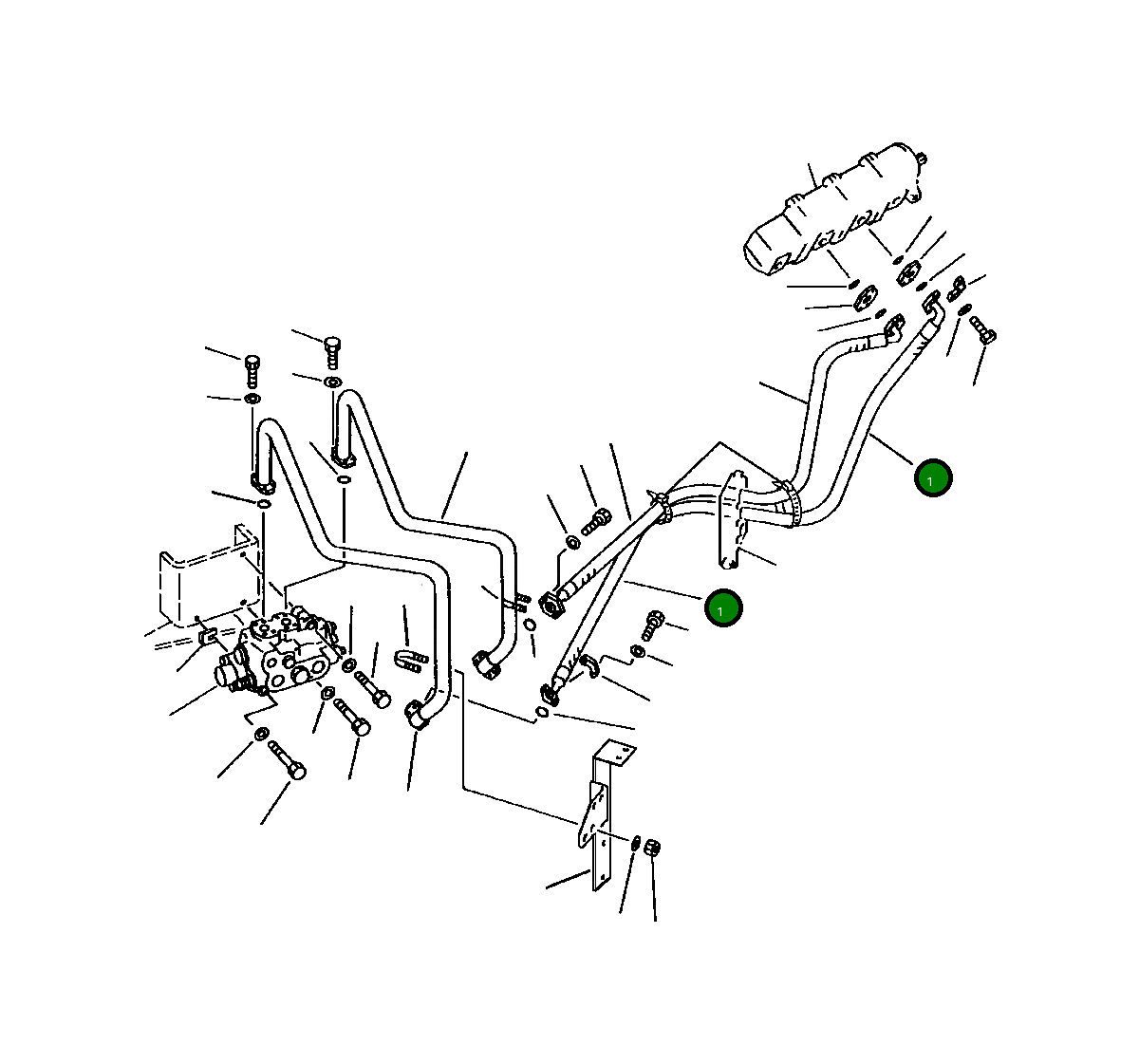 1

1