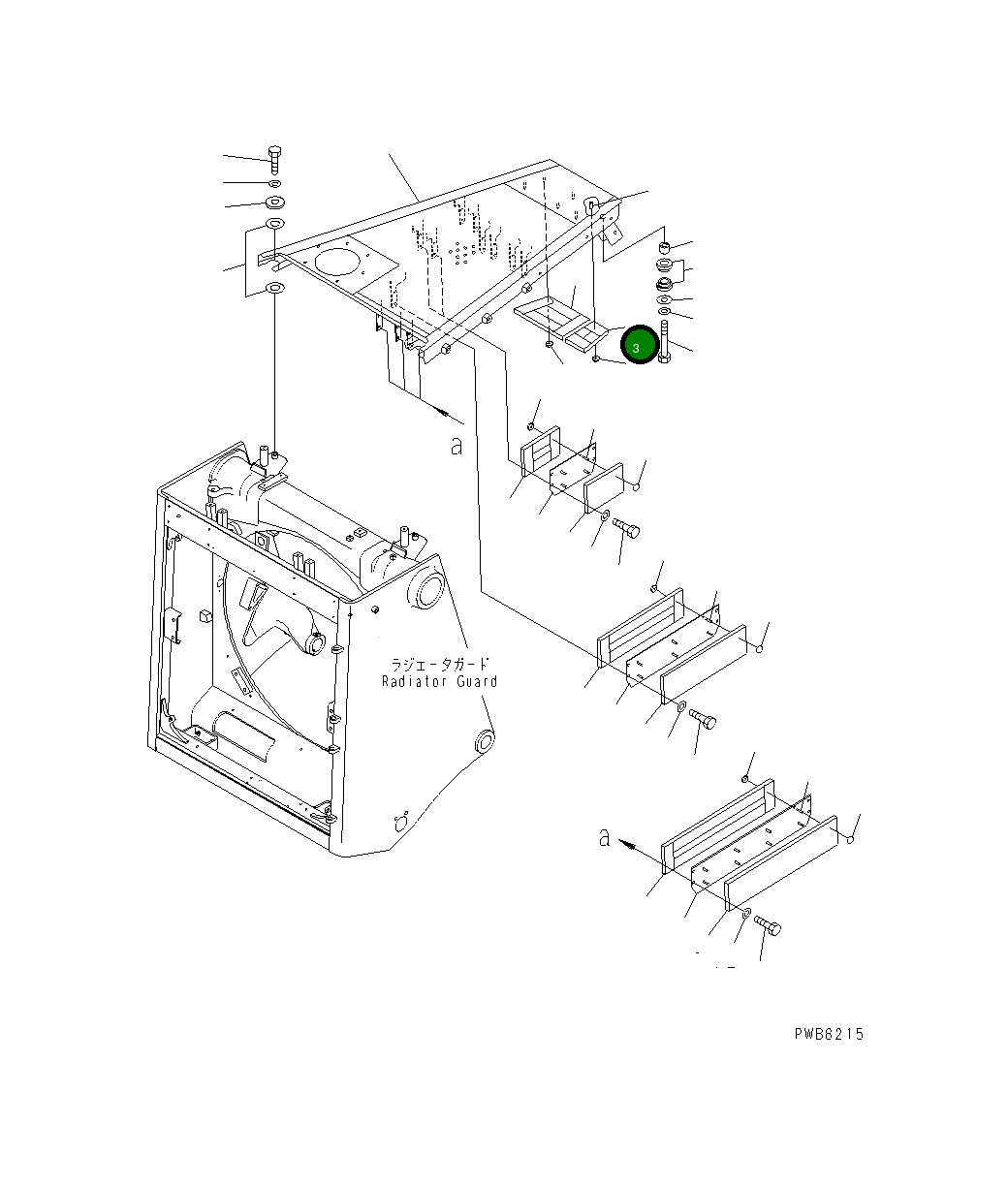 3

a

ラジエータガード
Radiator Guard

a

PWB6215