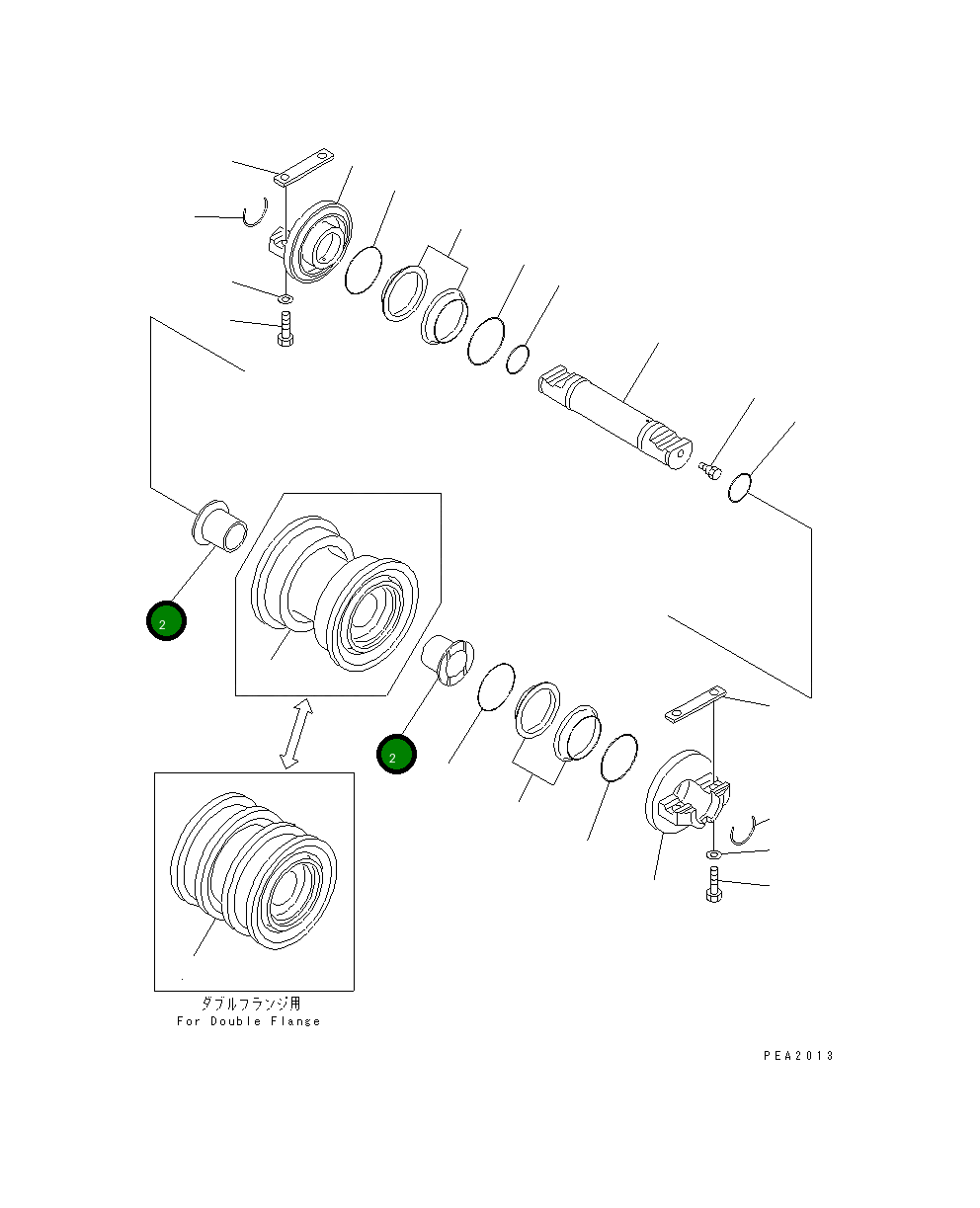 2

2

ダブルフランジ用
For Double Flange

PEA2013