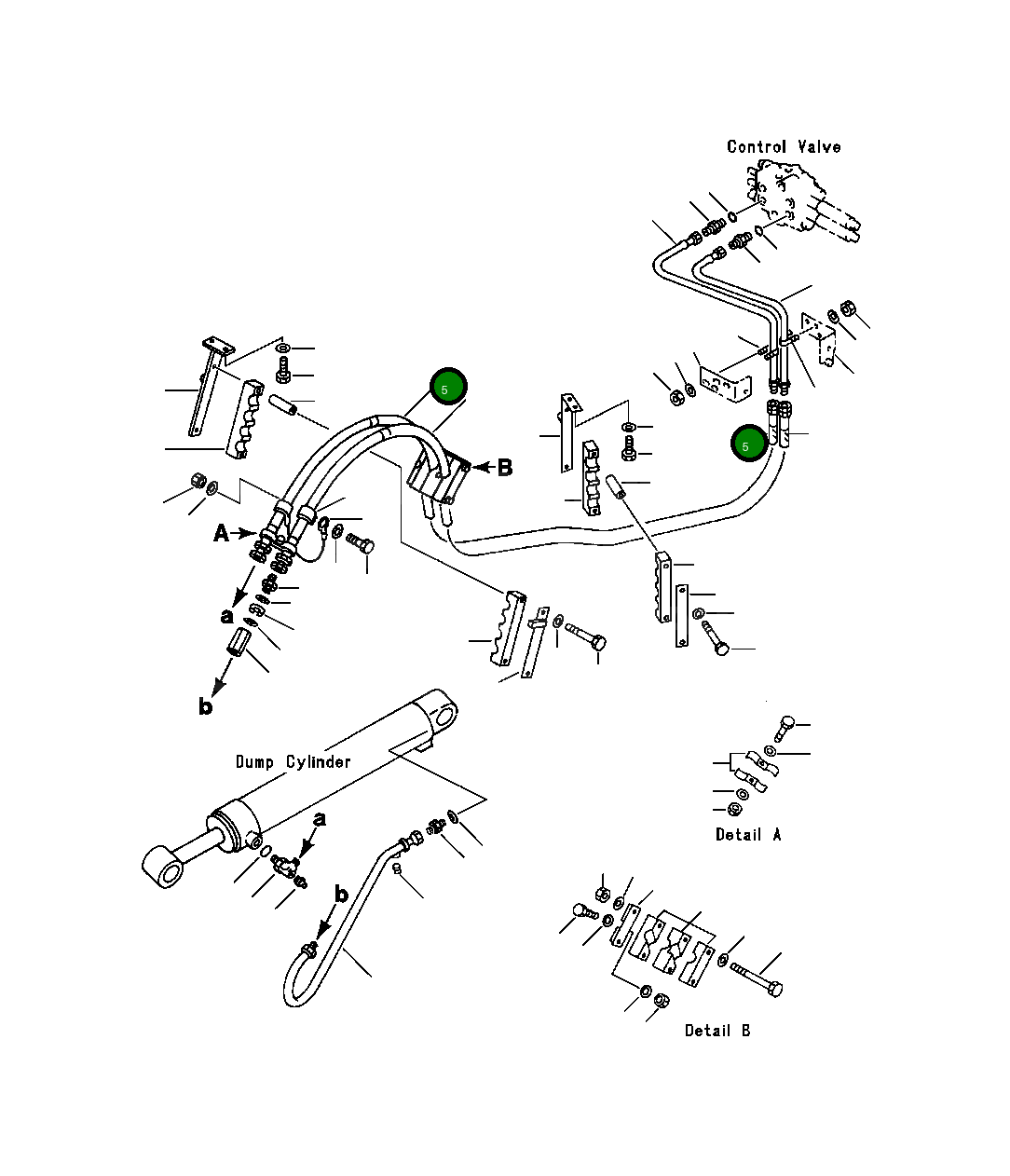 Control Valve

5

5

B

A

a

b

Dump Cylinder

a

b

Detail A

Detail B