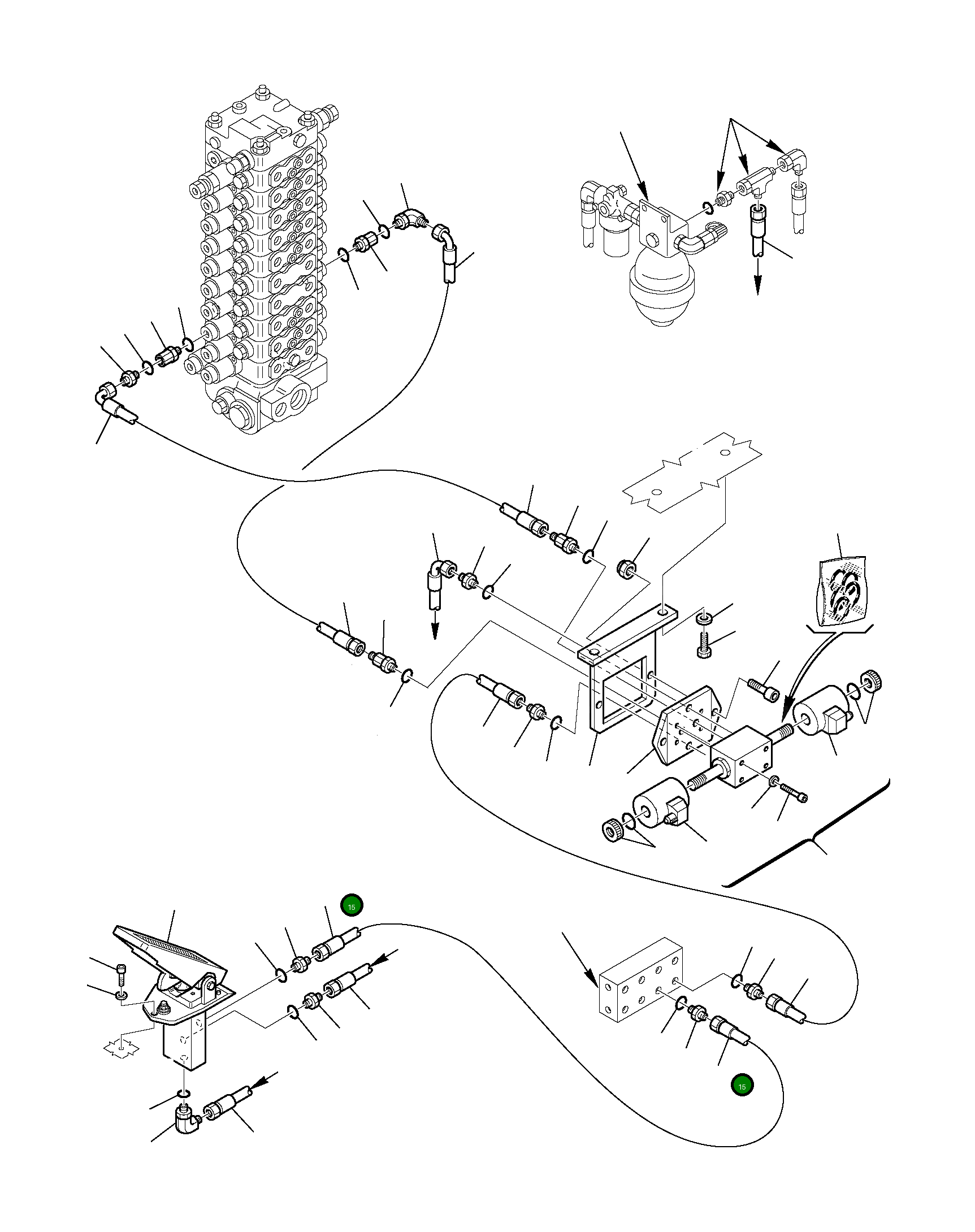 15

15