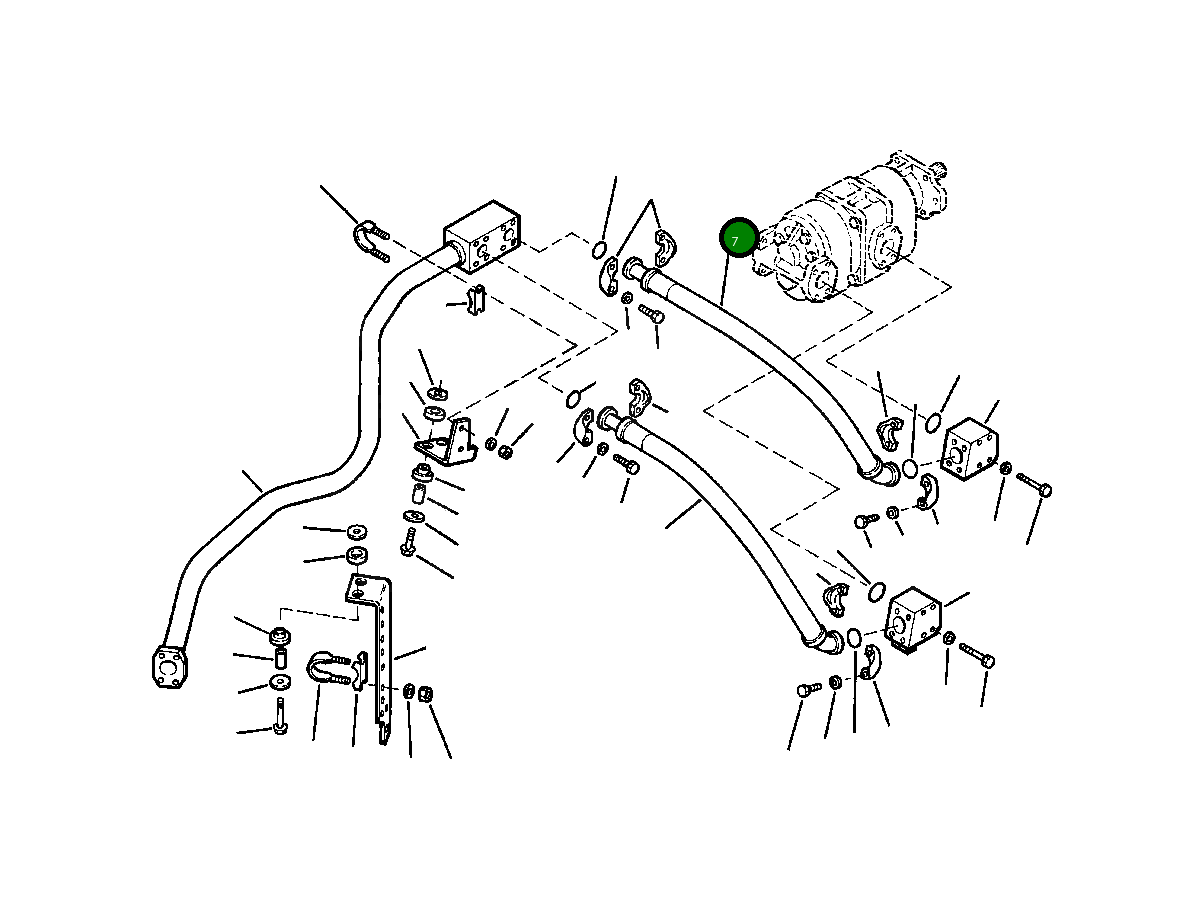 7