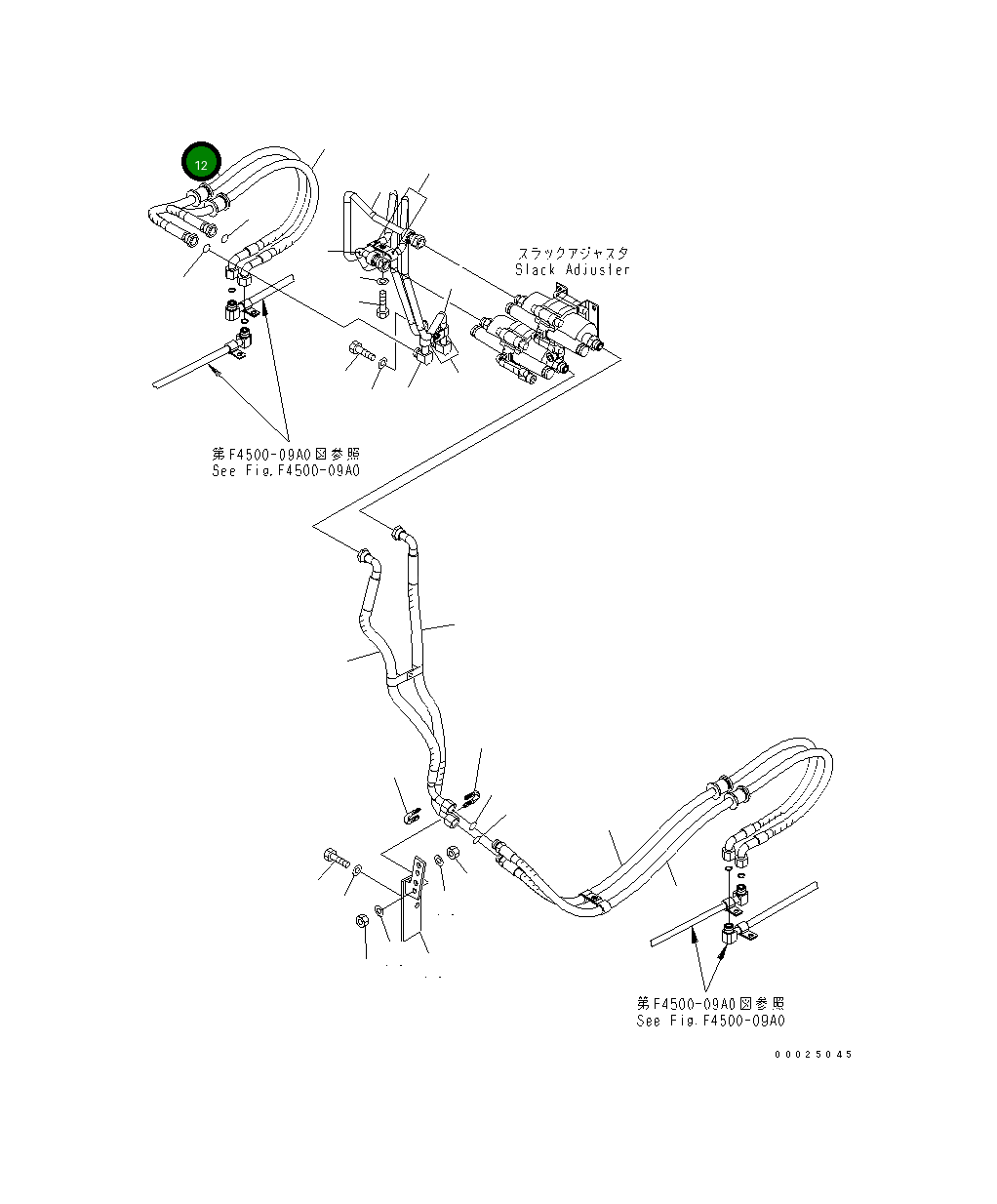 12

スラックアジャスタ
Slack Adjuster

第F4500-09A0図参照
See Fig.F4500-09A0

第F4500-09A0図参照
See Fig.F4500-09A0

00025045