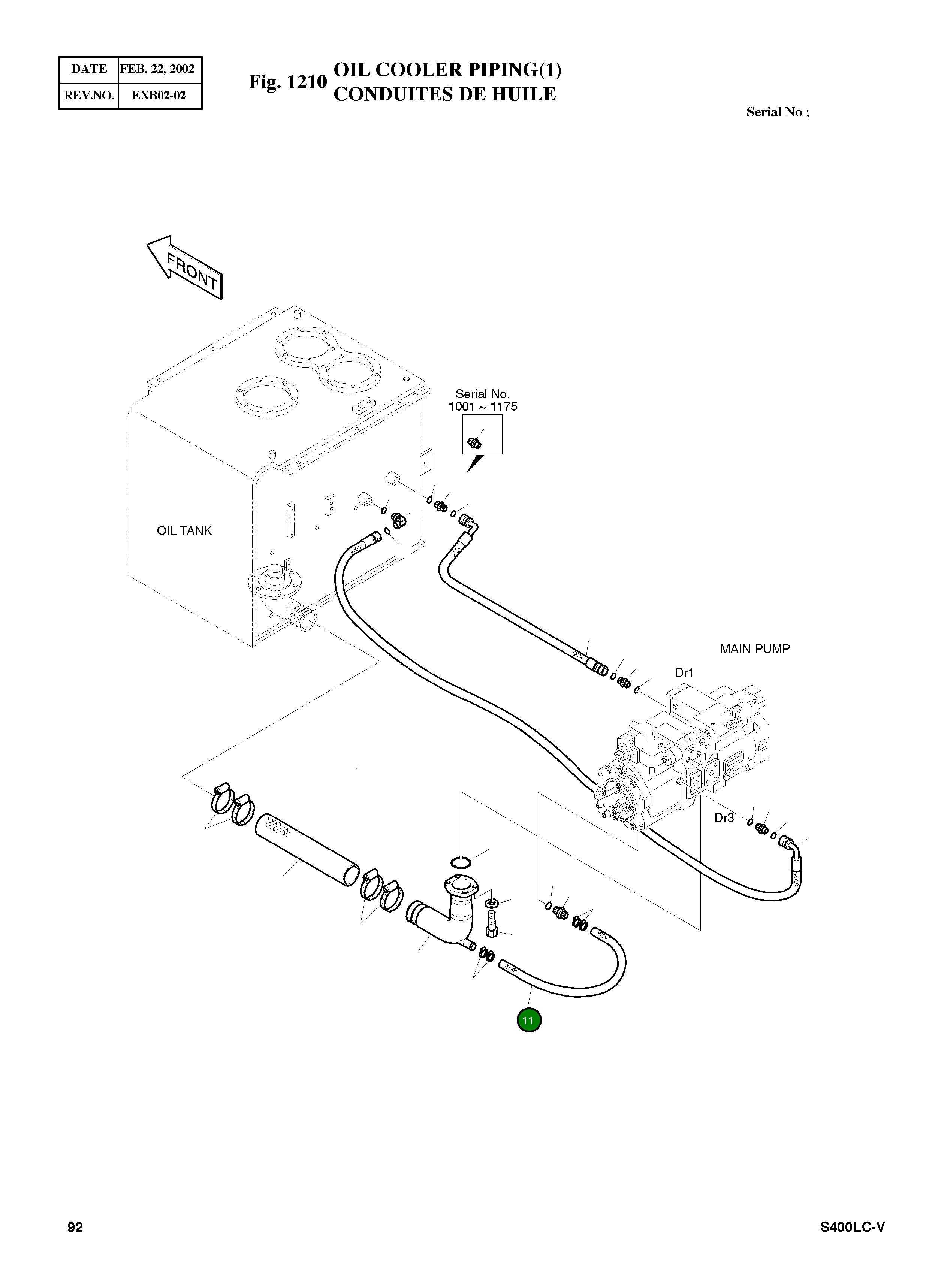 | DATE | FEB. 22, 2002 |
|---|---|
| REV.NO. | EXB02-02 |

Fig. 1210 OIL COOLER PIPING(1)
CONDUITES DE HUILE

Serial No ;

FRONT

Serial No.
1001 ~ 1175

OIL TANK

MAIN PUMP

Dr1

Dr3

11

92

S400LC-V