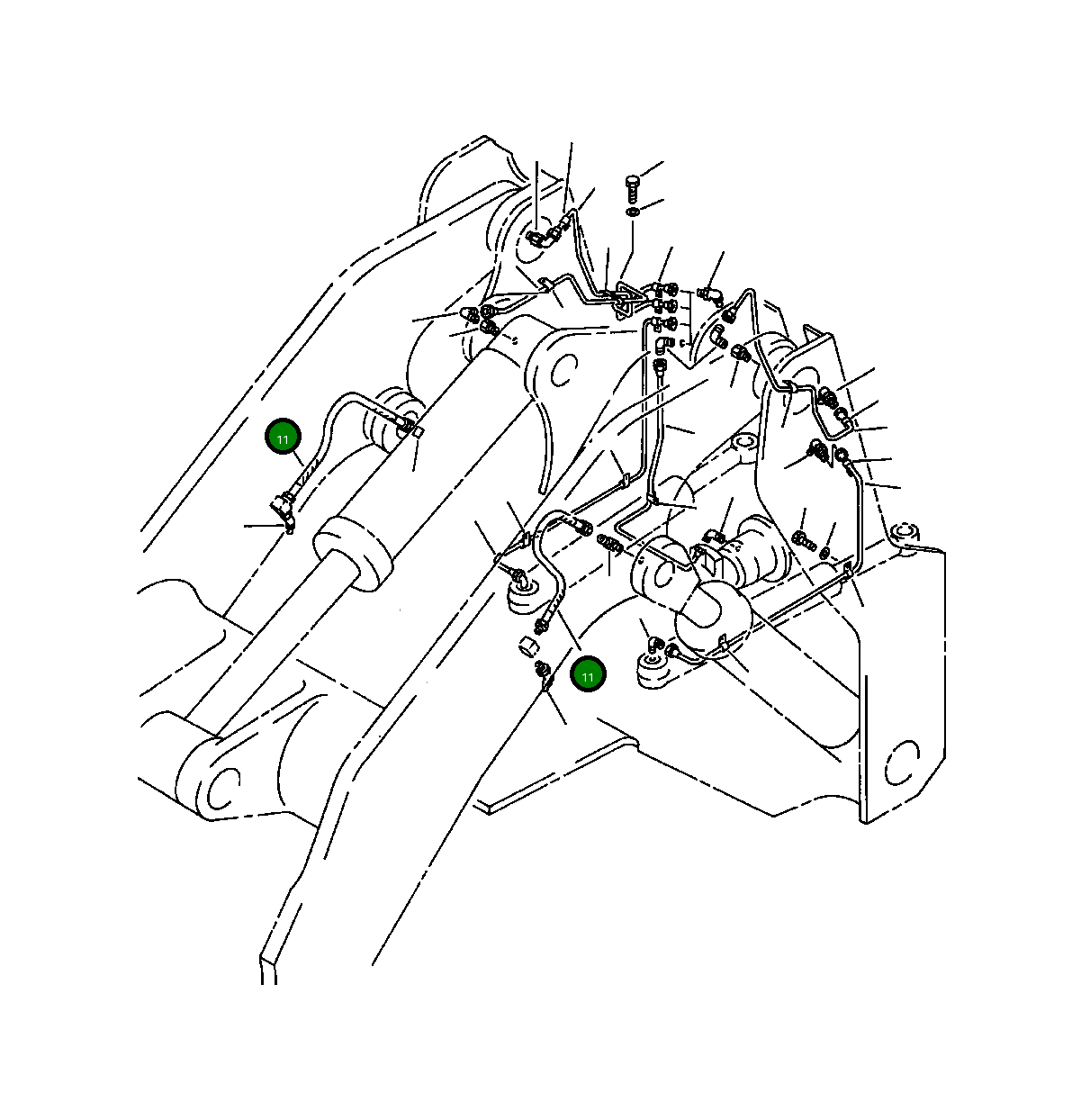 11

11