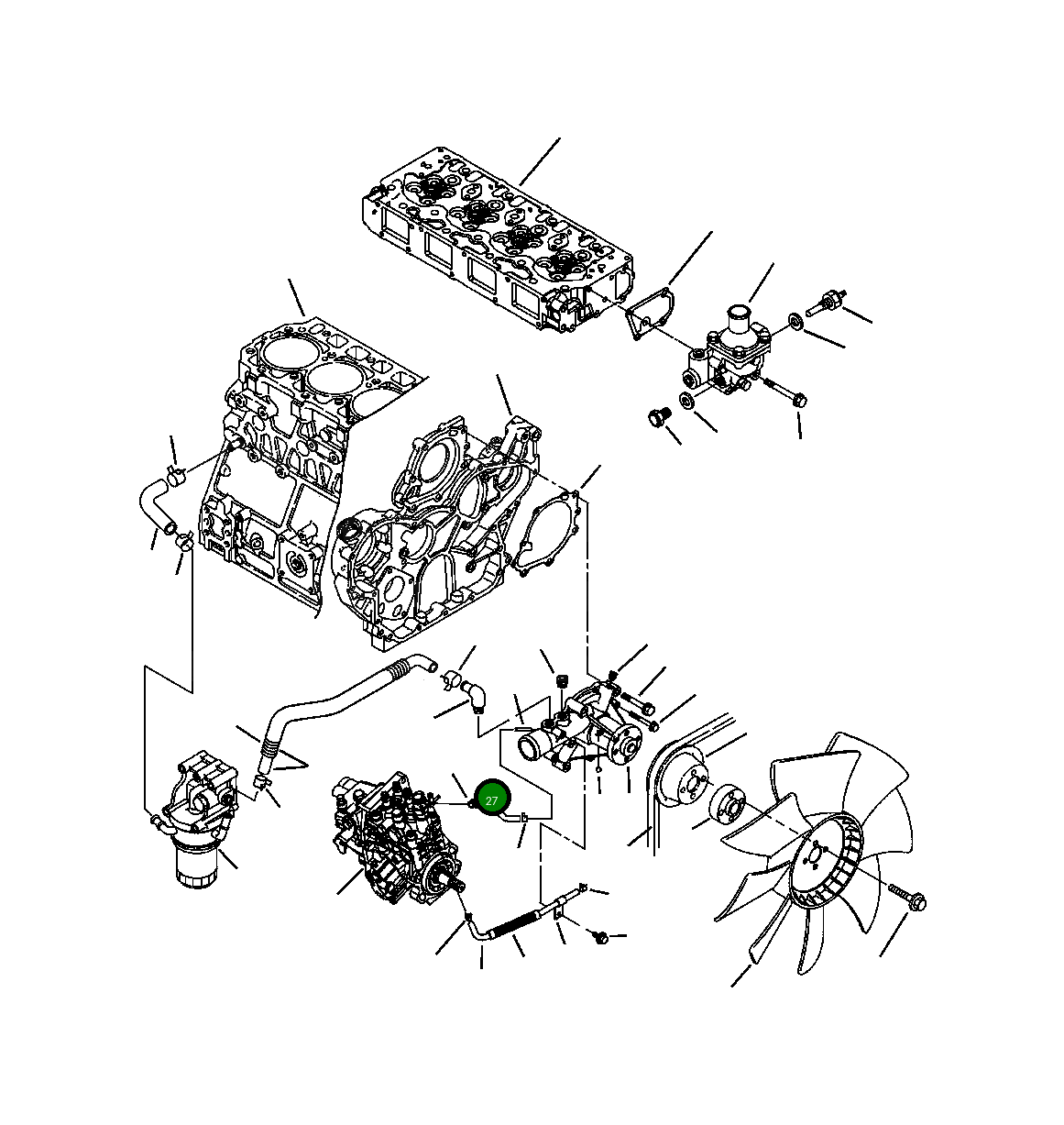 27