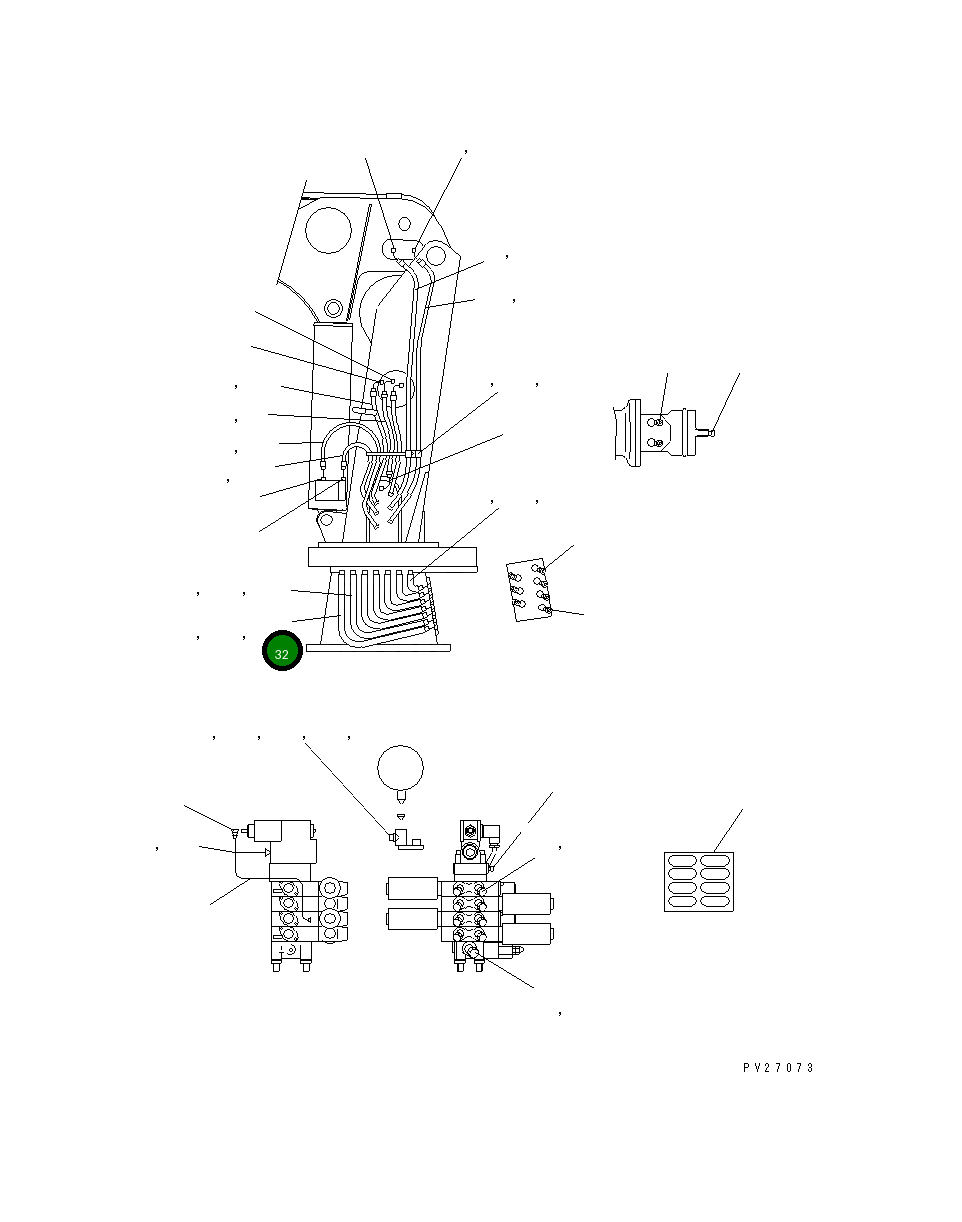 32

PV27073