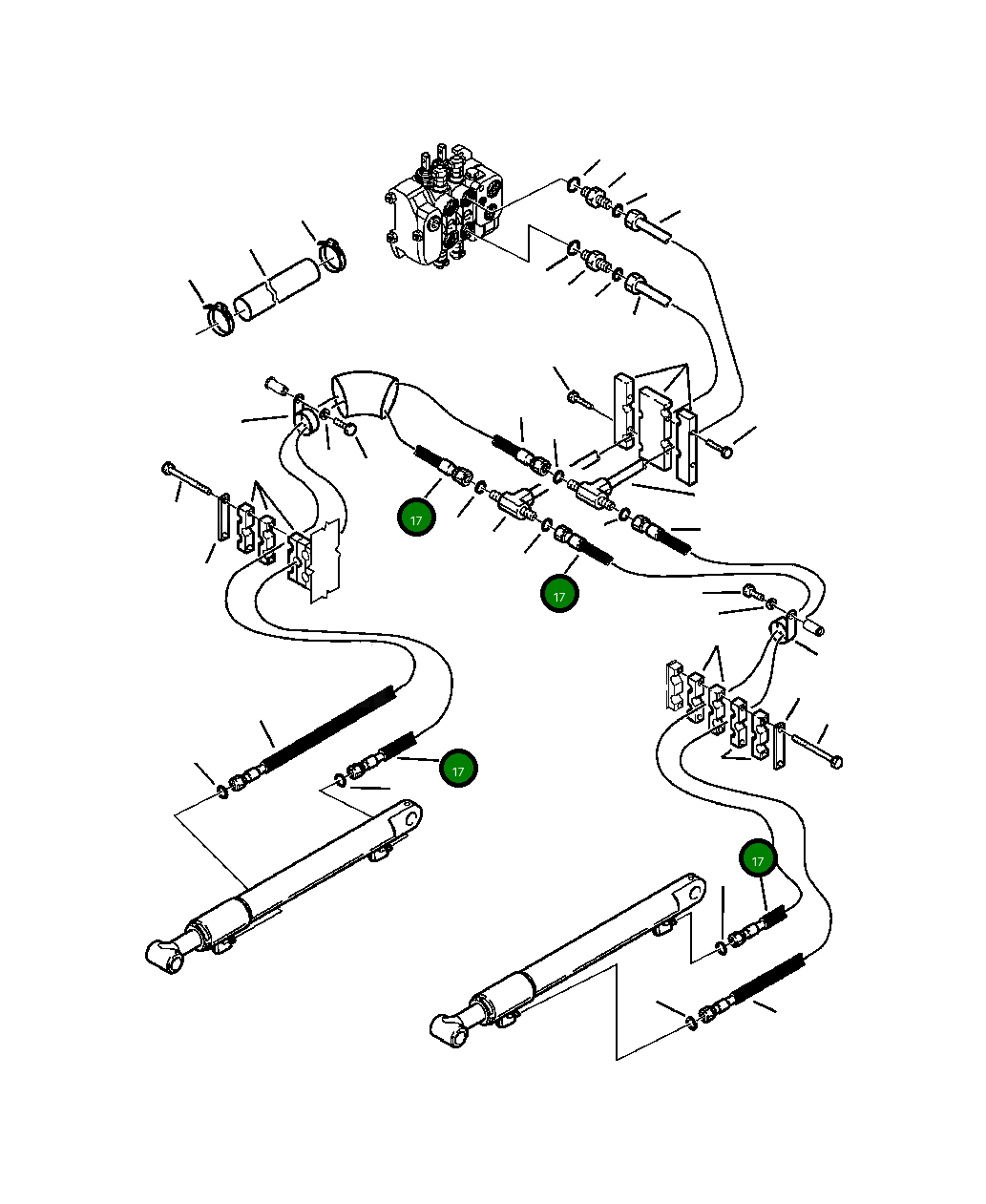 17
17
17
17