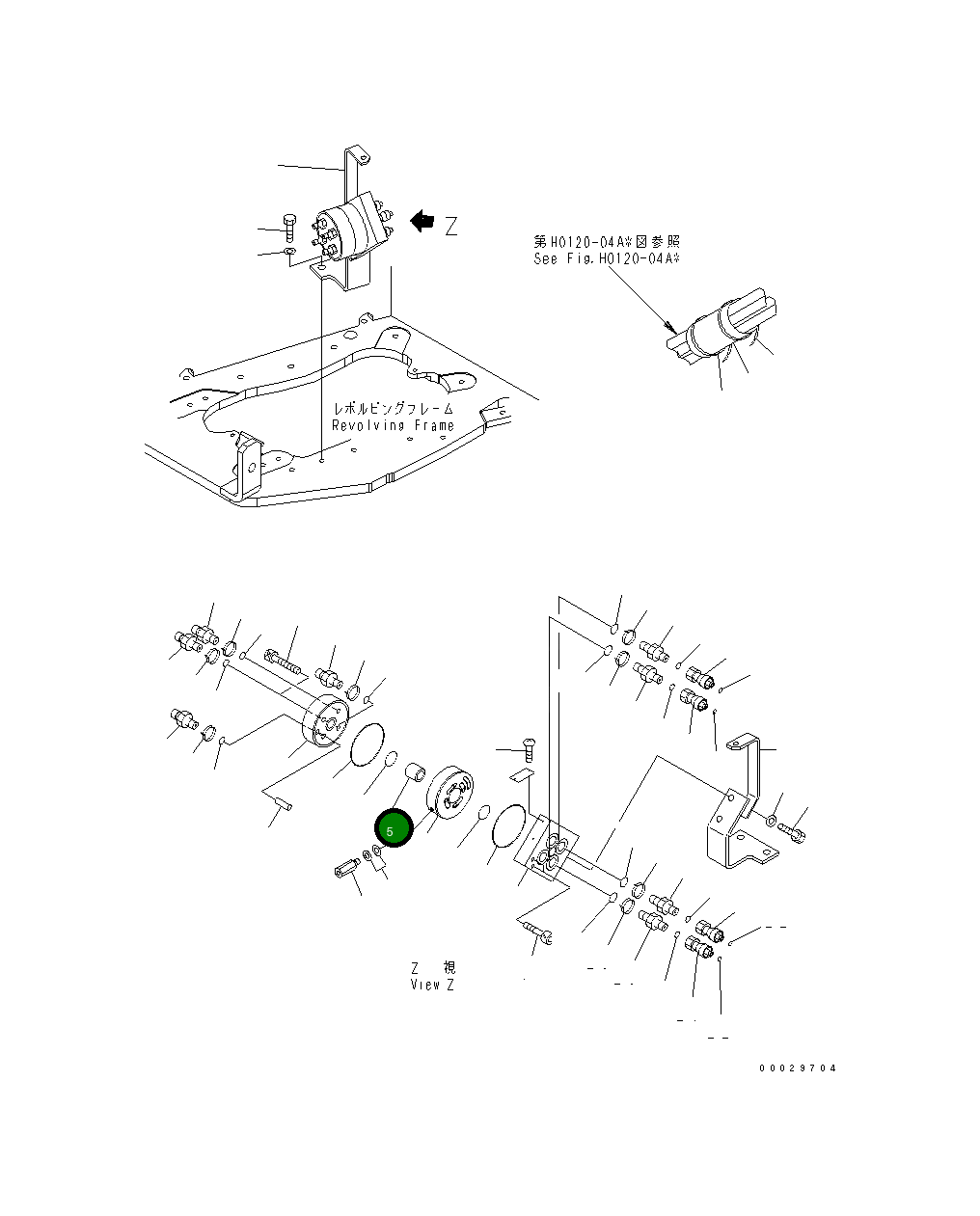 Z

第H0120-04A*図参照
See Fig.H0120-04A*

レボルビングフレーム
Revolving Frame

5

Z 視
View Z

00029704