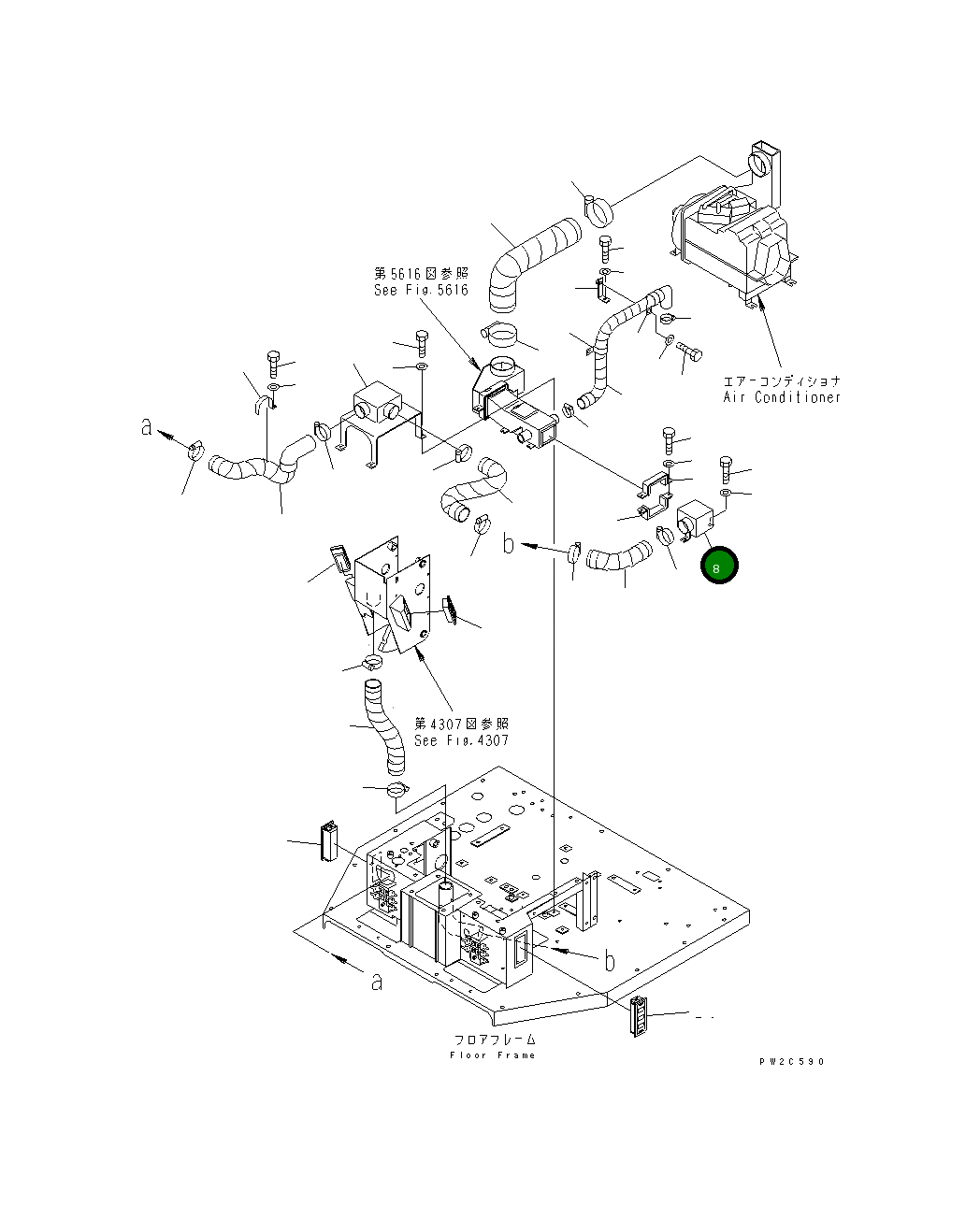 第5616図参照
See Fig.5616

エアーコンディショナ
Air Conditioner

a

b

8

第4307図参照
See Fig.4307

b

a

フロアフレーム
Floor Frame

PW2C590