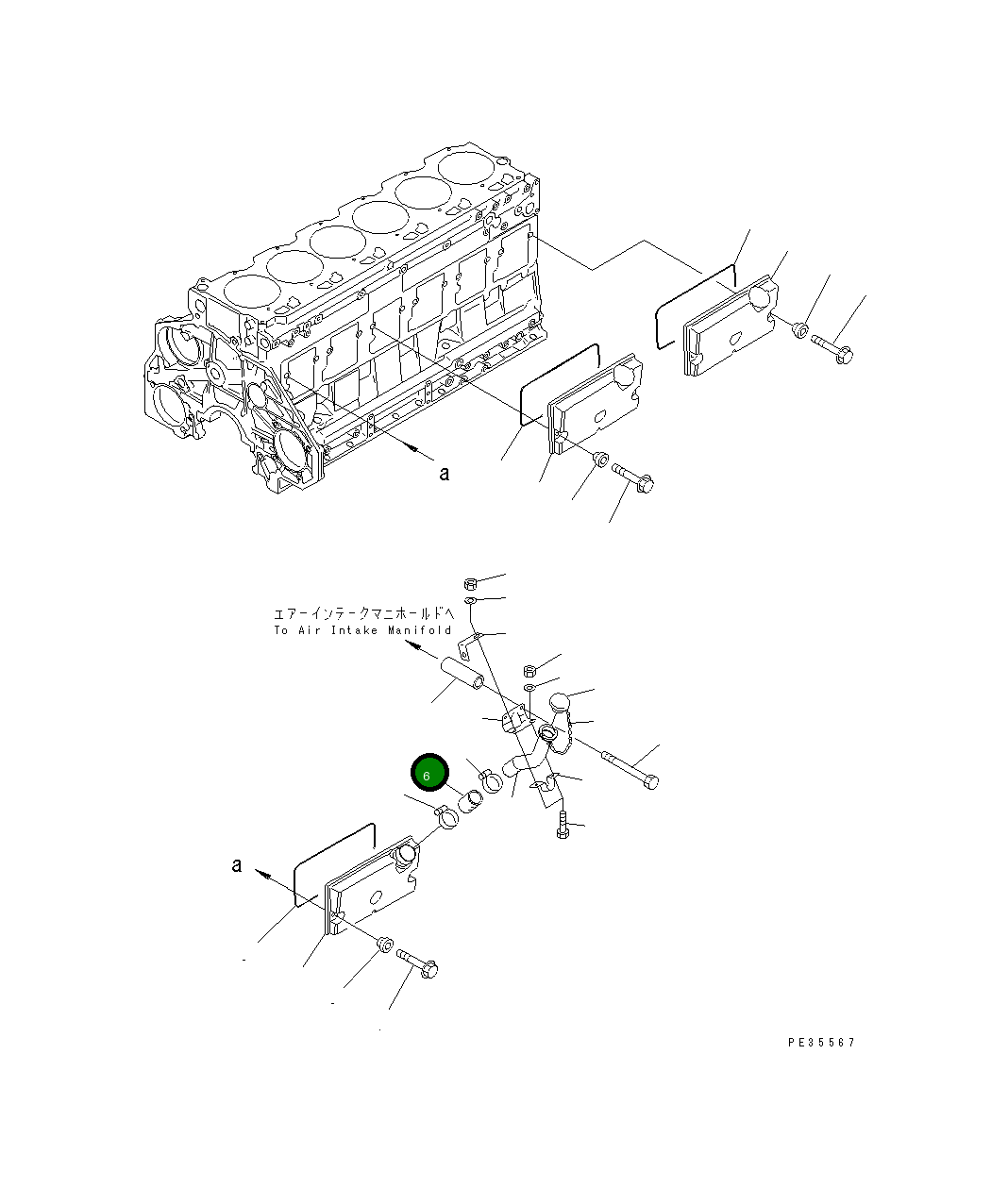 a

エアーインテークマニホールドへ
To Air Intake Manifold

6

a

PE35567