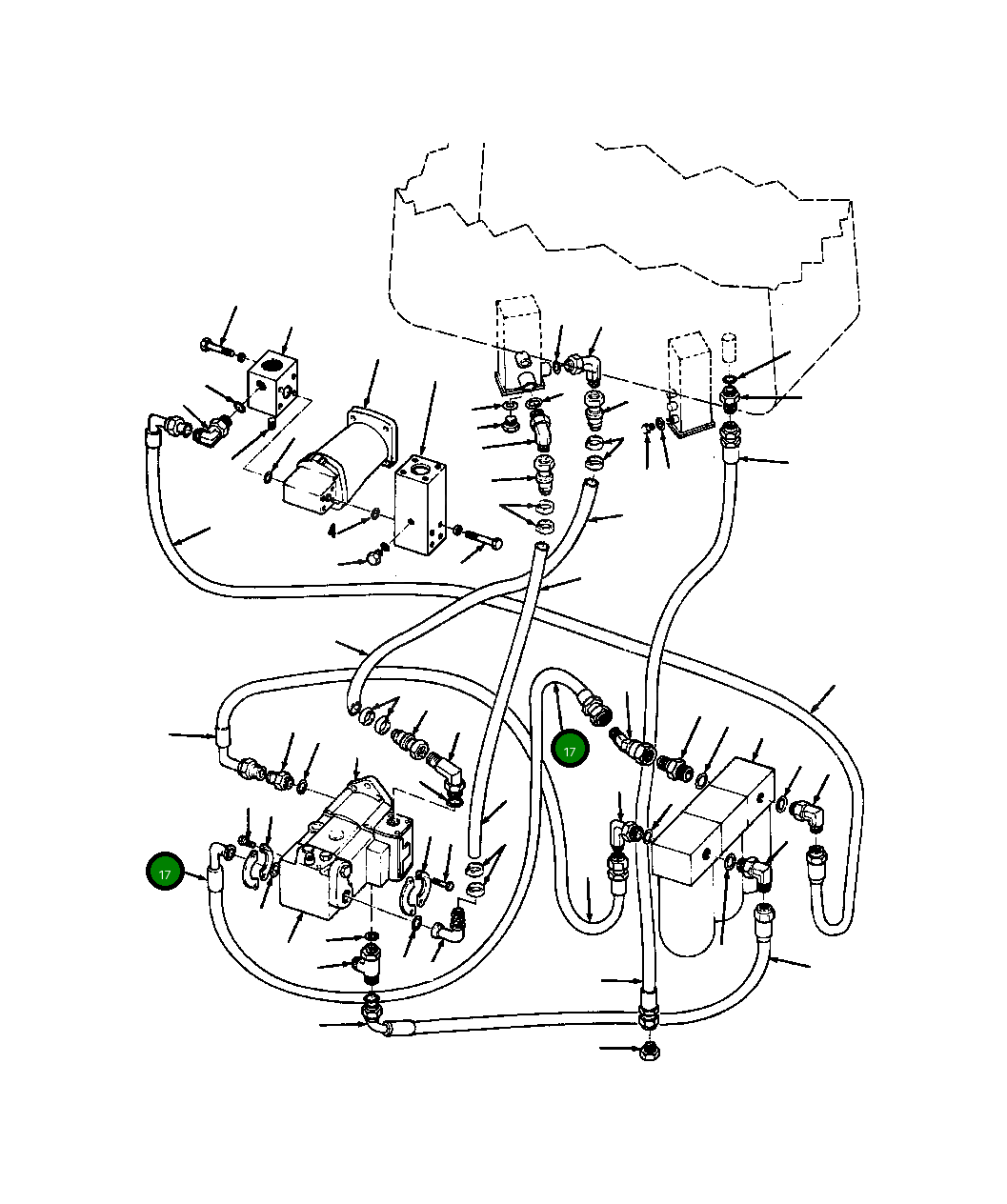 4

17

17