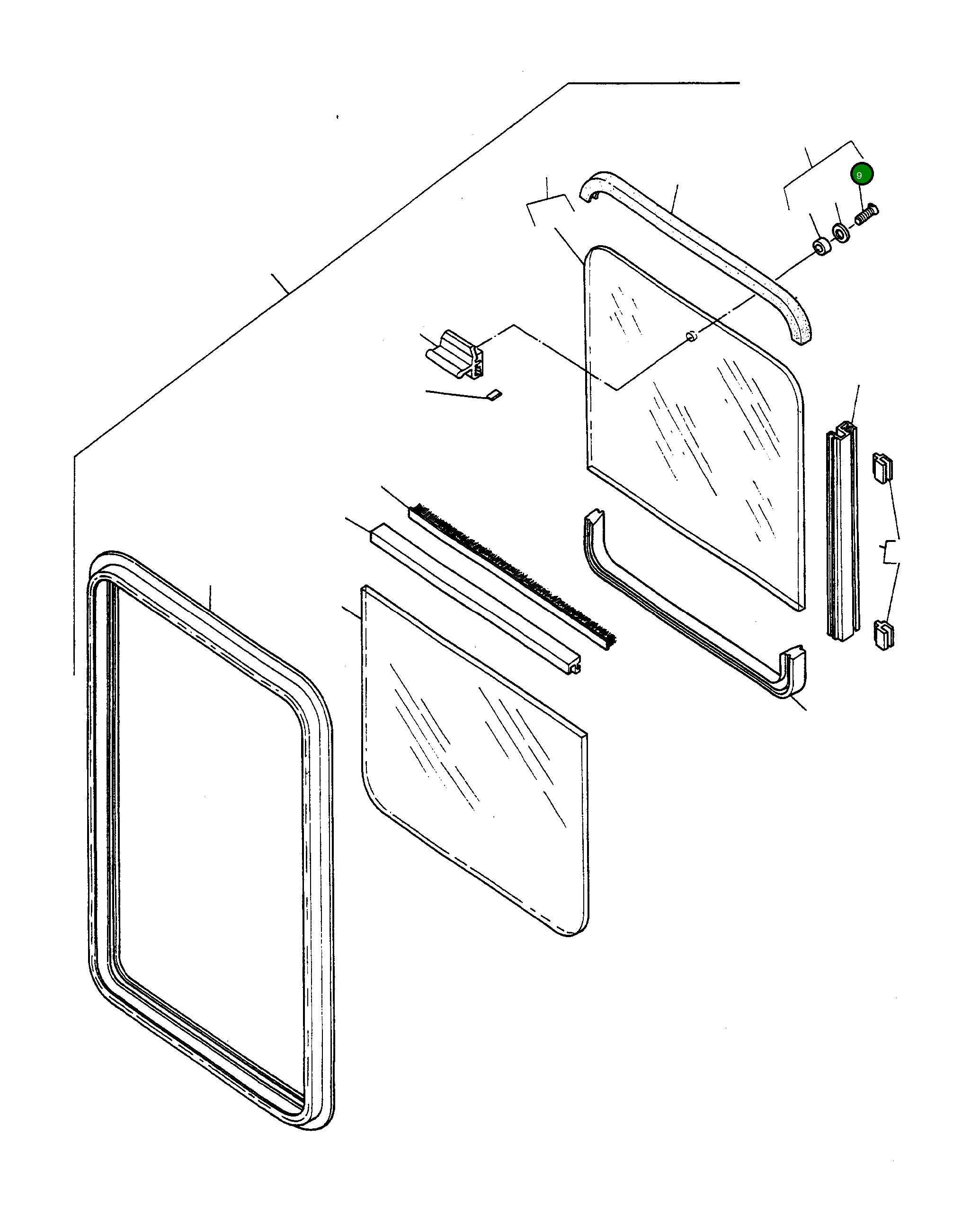 9