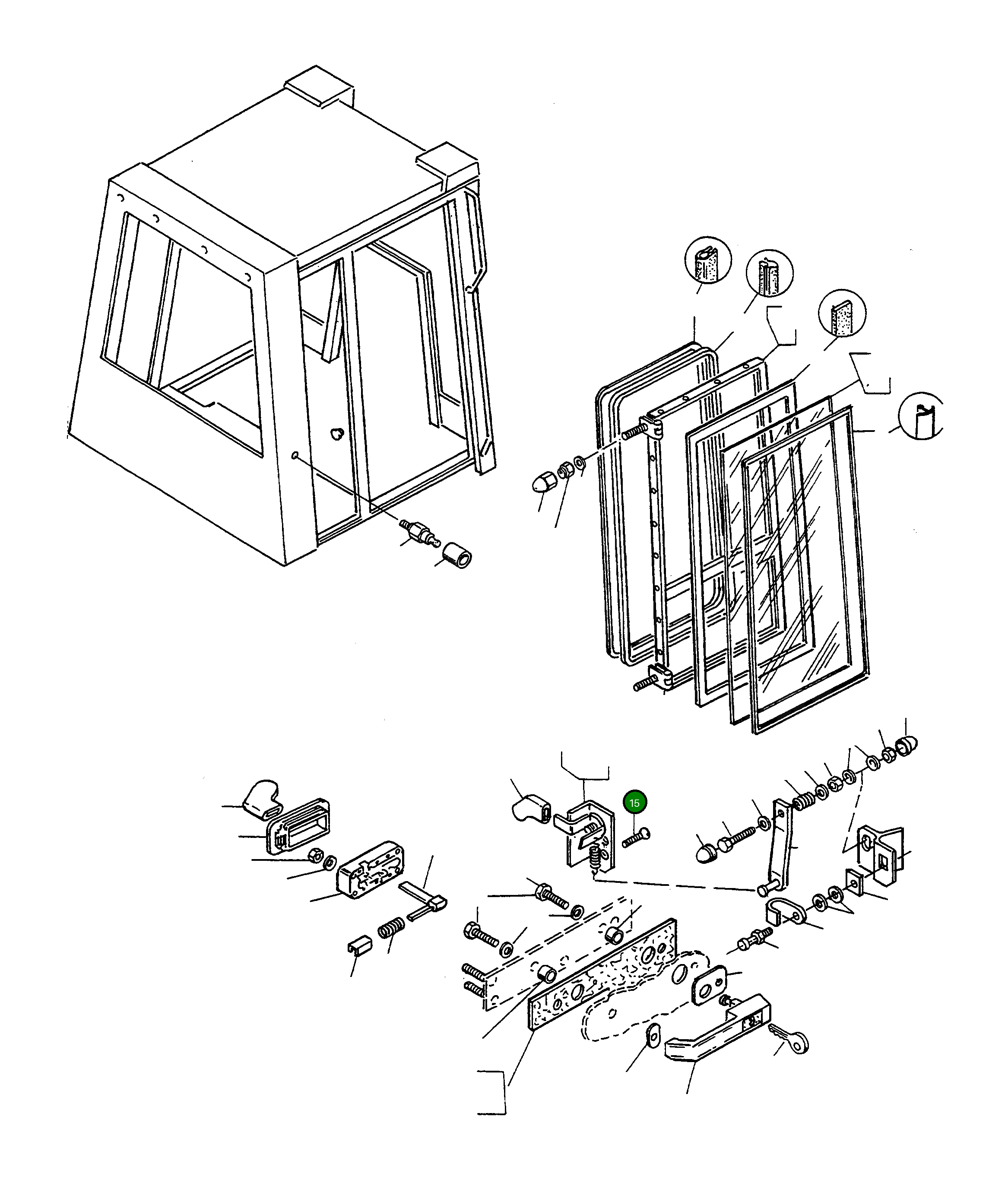 15