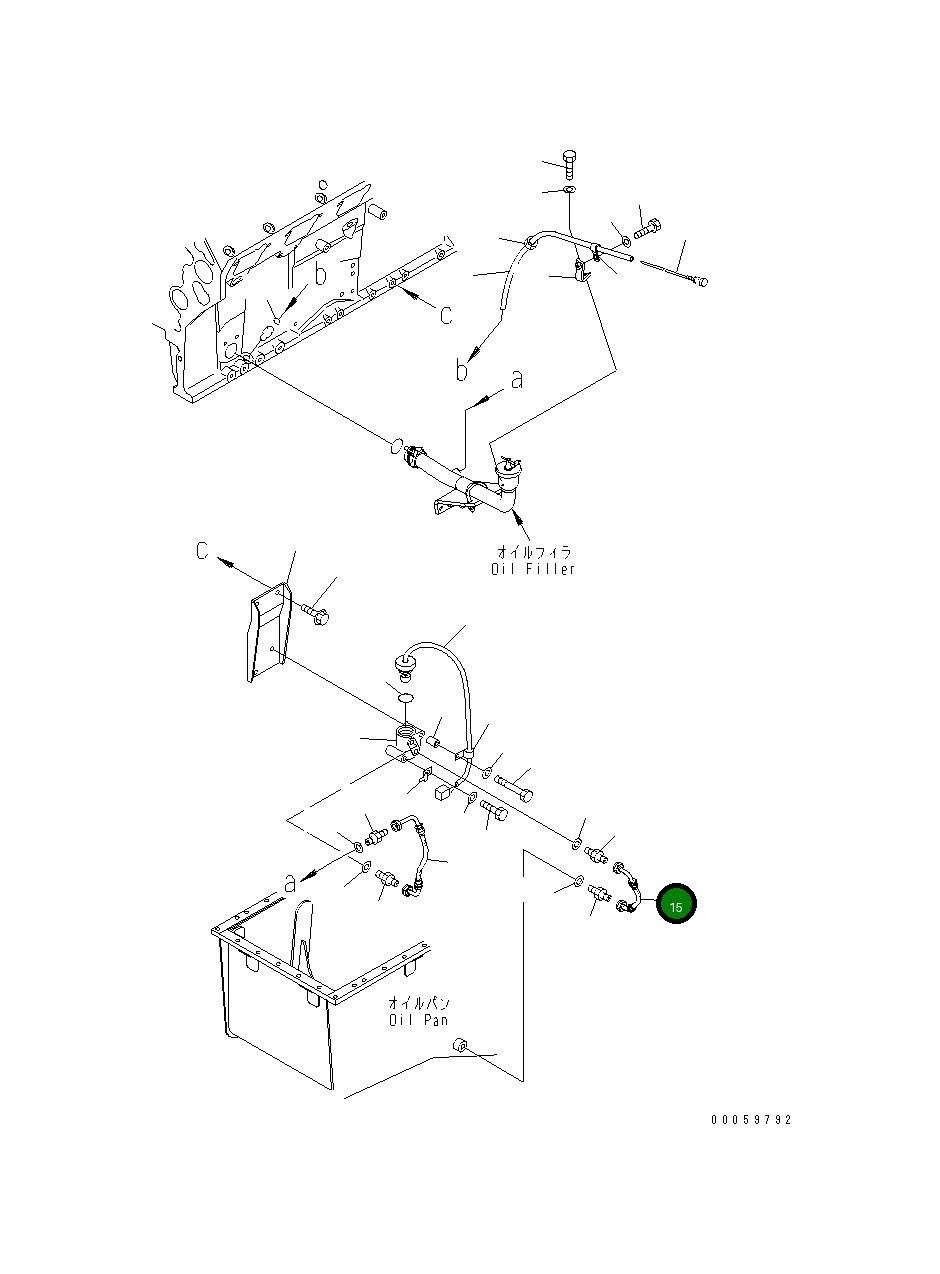 b
c
b
a
オイルフィラ
Oil Filler
C
a
15
オイルパン
Oil Pan
00059792