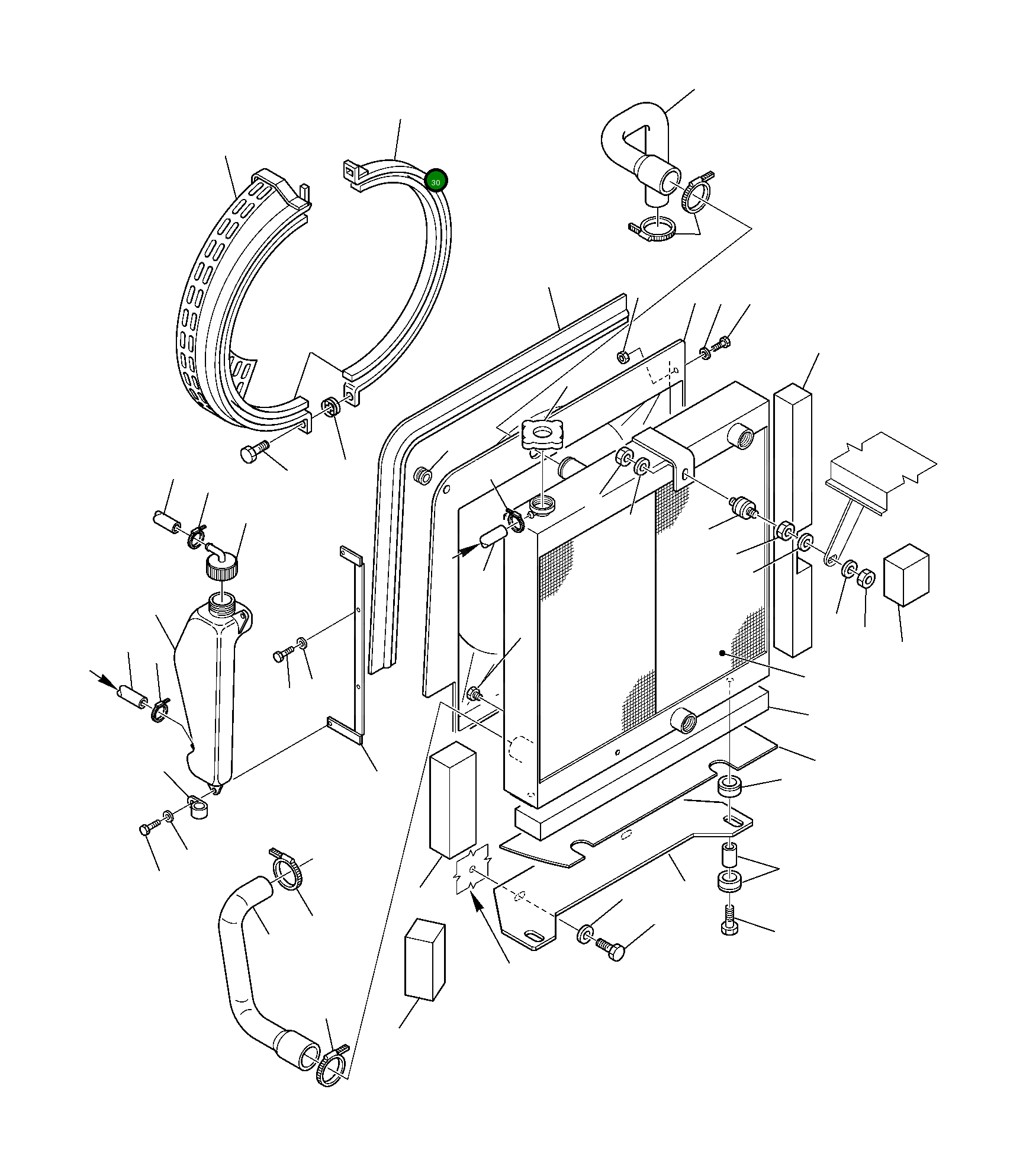 30