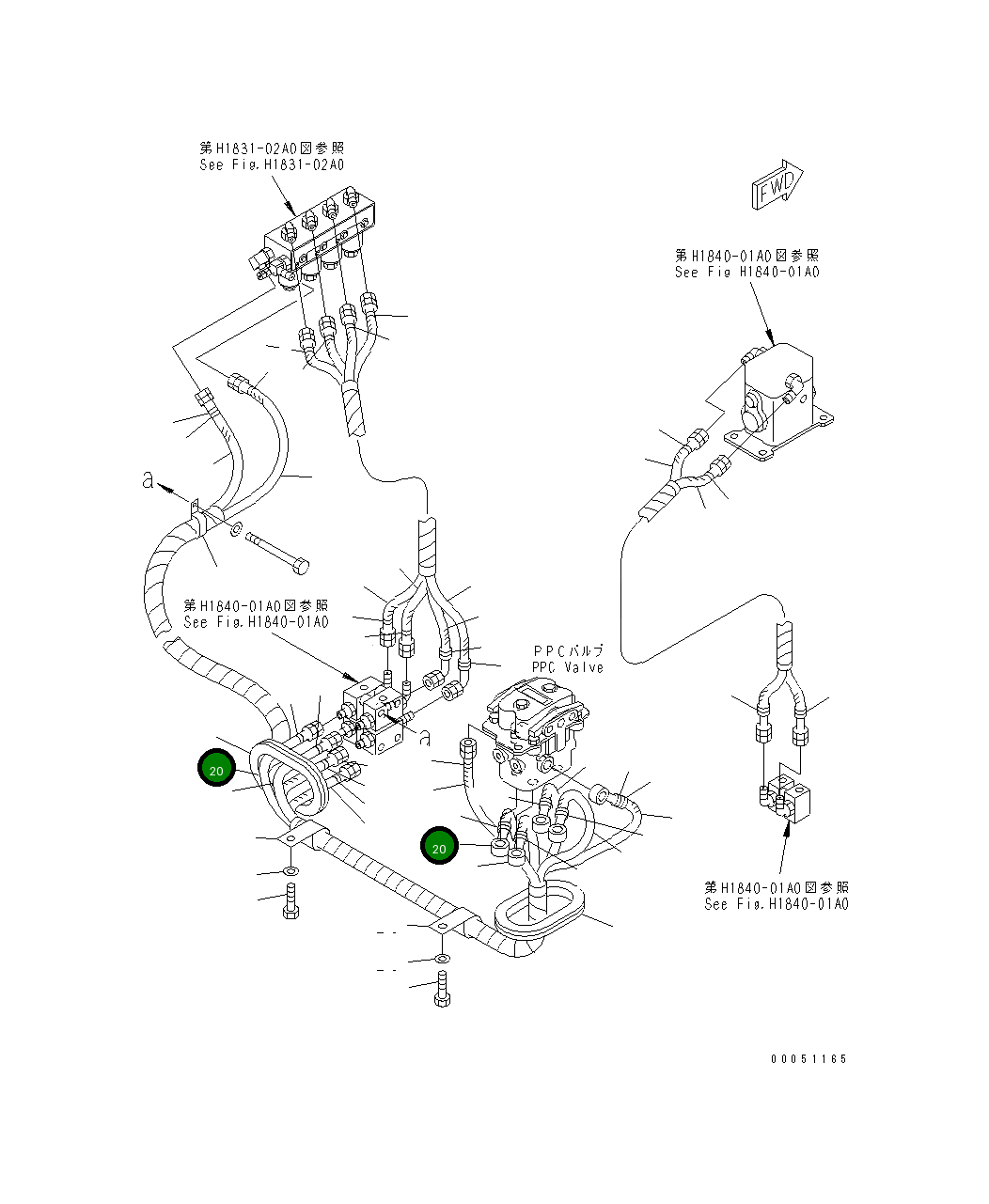 第H1831-02A0図参照
See Fig.H1831-02A0

FWD

第H1840-01A0図参照
See Fig H1840-01A0

a

第H1840-01A0図参照
See Fig.H1840-01A0

PPCバルブ
PPC Valve

a

20

20

第H1840-01A0図参照
See Fig.H1840-01A0

00051165