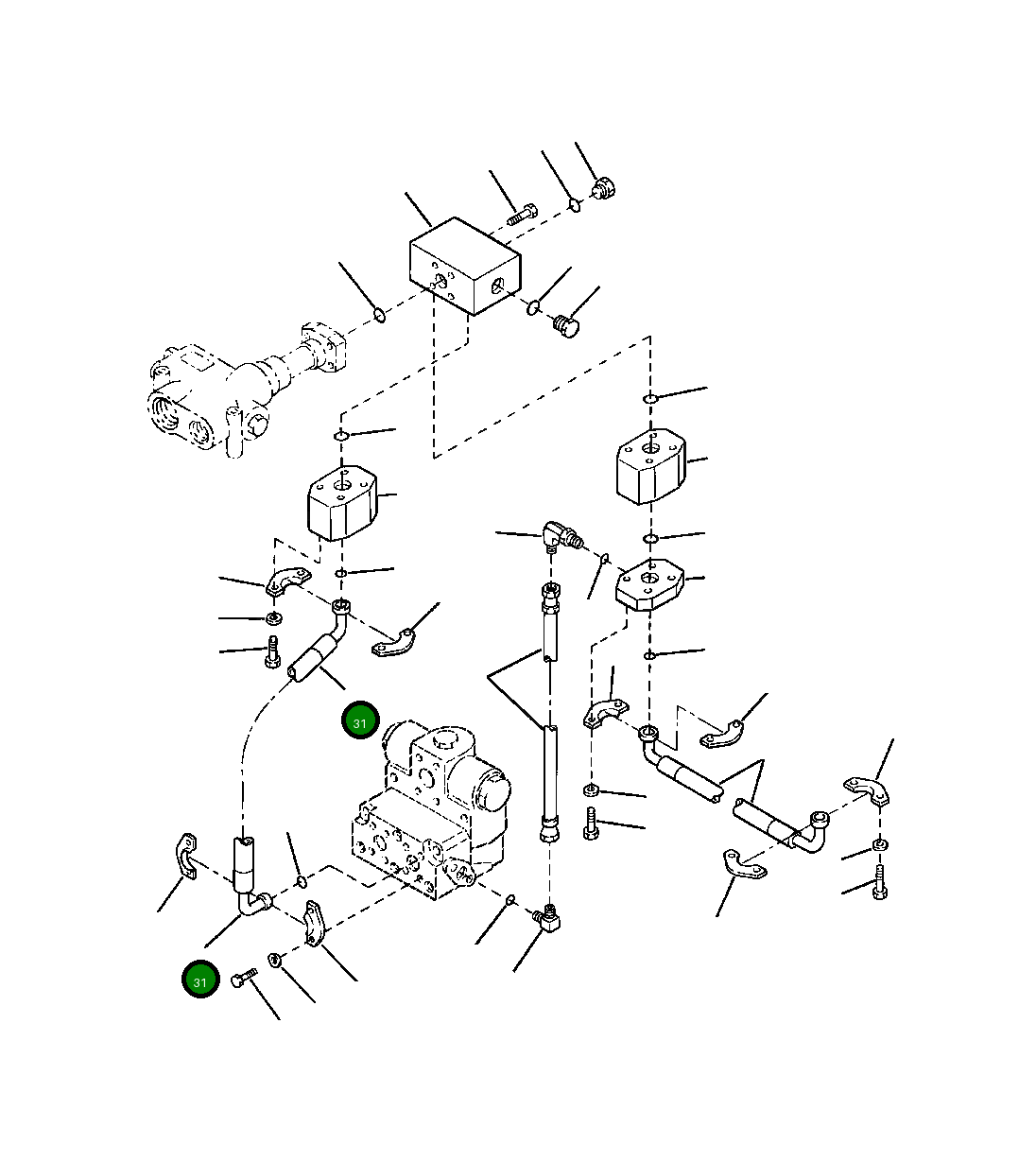 31

31