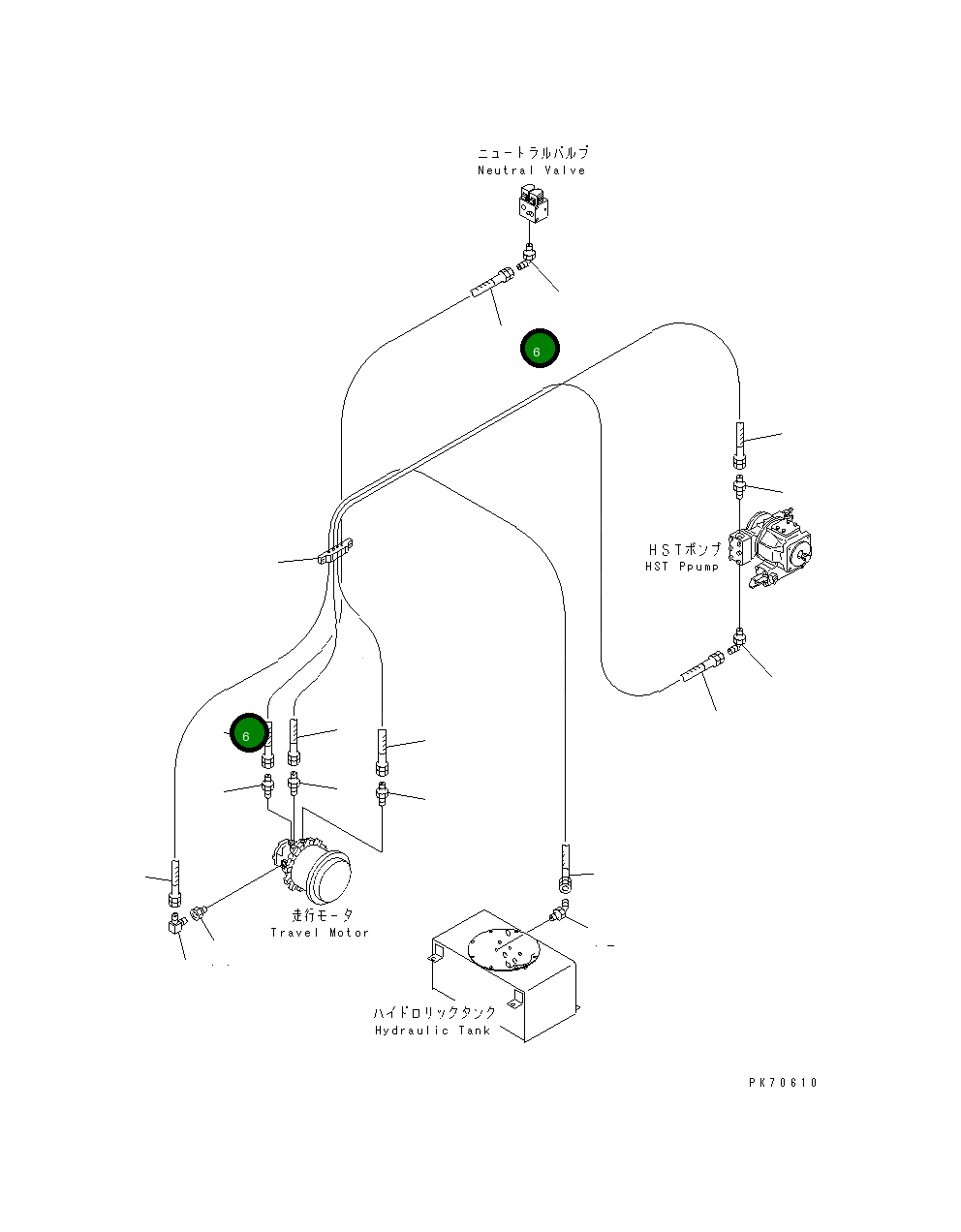 ニュートラルバルブ
Neutral Valve

6

HSTポンプ
HST Ppump

6

走行モータ
Travel Motor

ハイドロリックタンク
Hydraulic Tank

PK70610