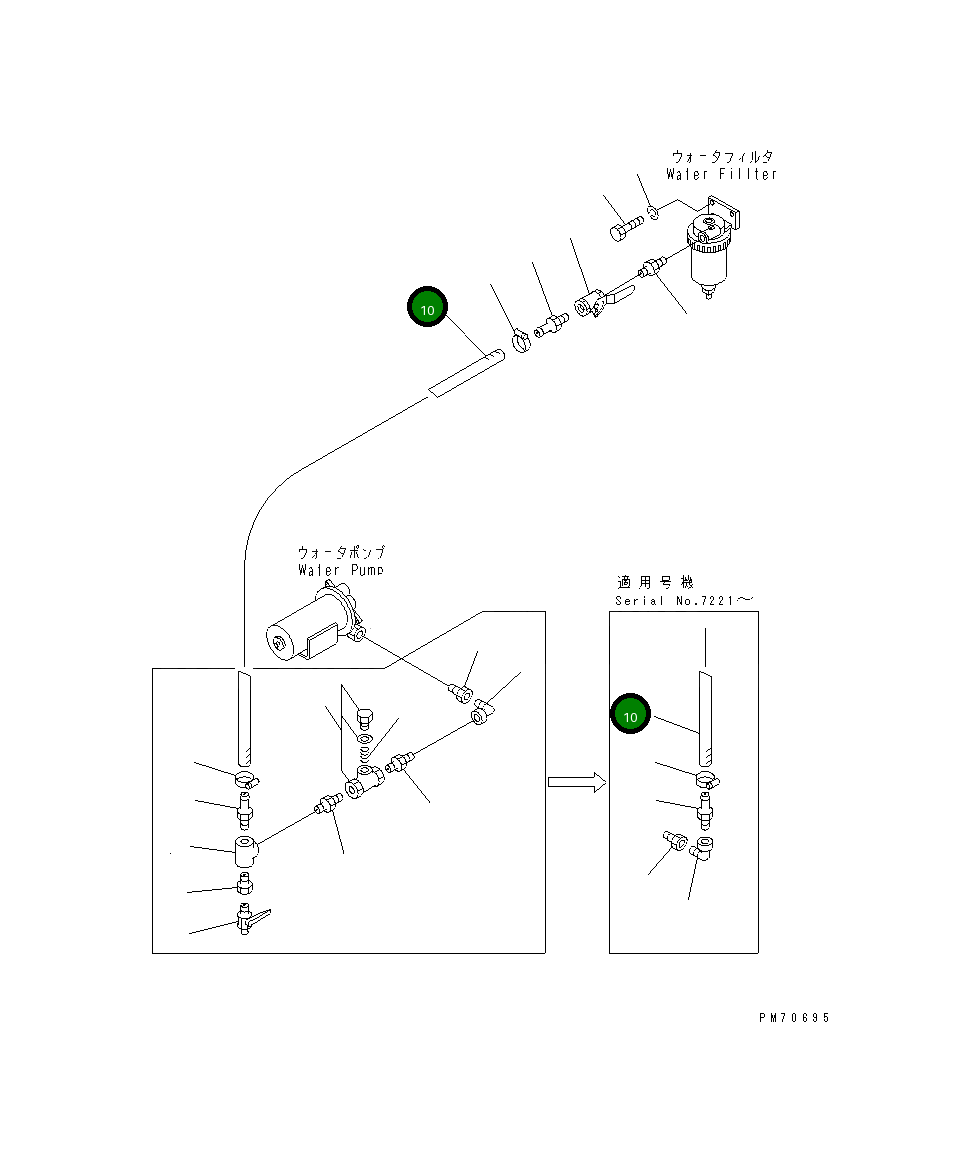 ウォータフィルタ
Waler Fillter

10

ウォータポンプ
Waler Pump

適用号機
Serial No.7221～

10

PM70695