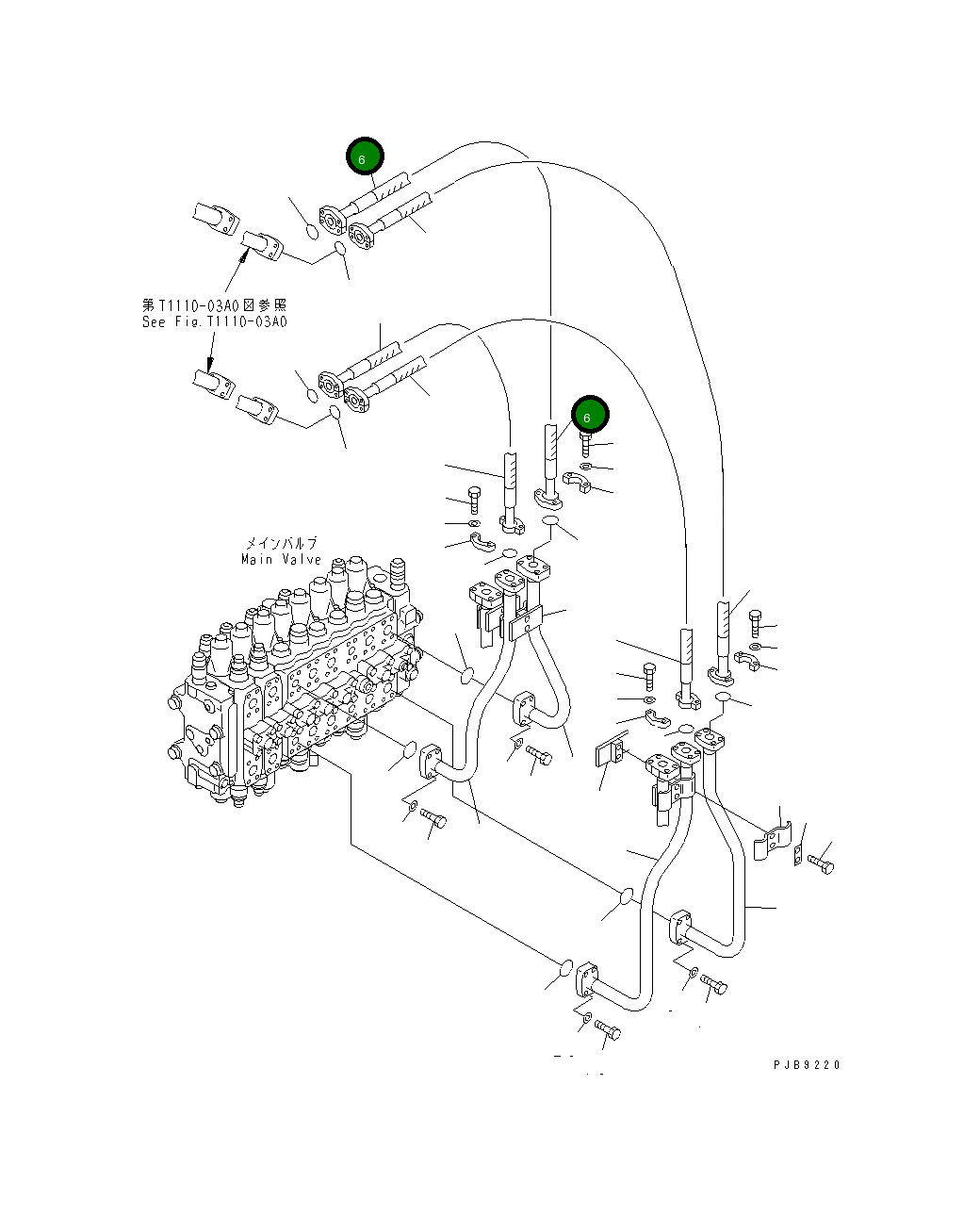 6

第T1110-03A0図参照
See Fig.T1110-03A0

6

メインバルブ
Main Valve

PJB9220