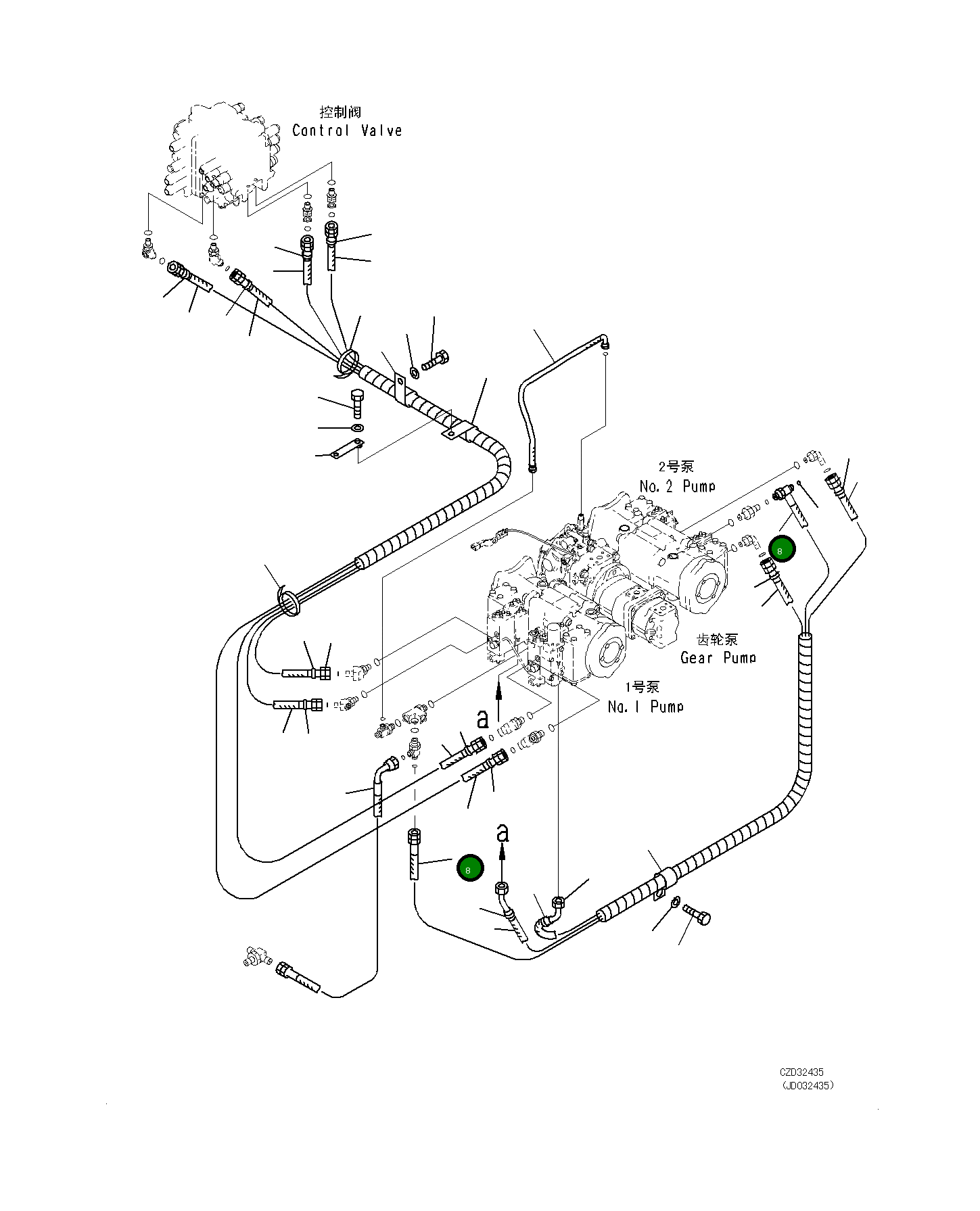 控制阀
Control Valve

2号泵
No. 2 Pump

8

齿轮泵
Gear Pump

1号泵
No. 1 Pump

a

a

8

CZD32435
(JD032435)