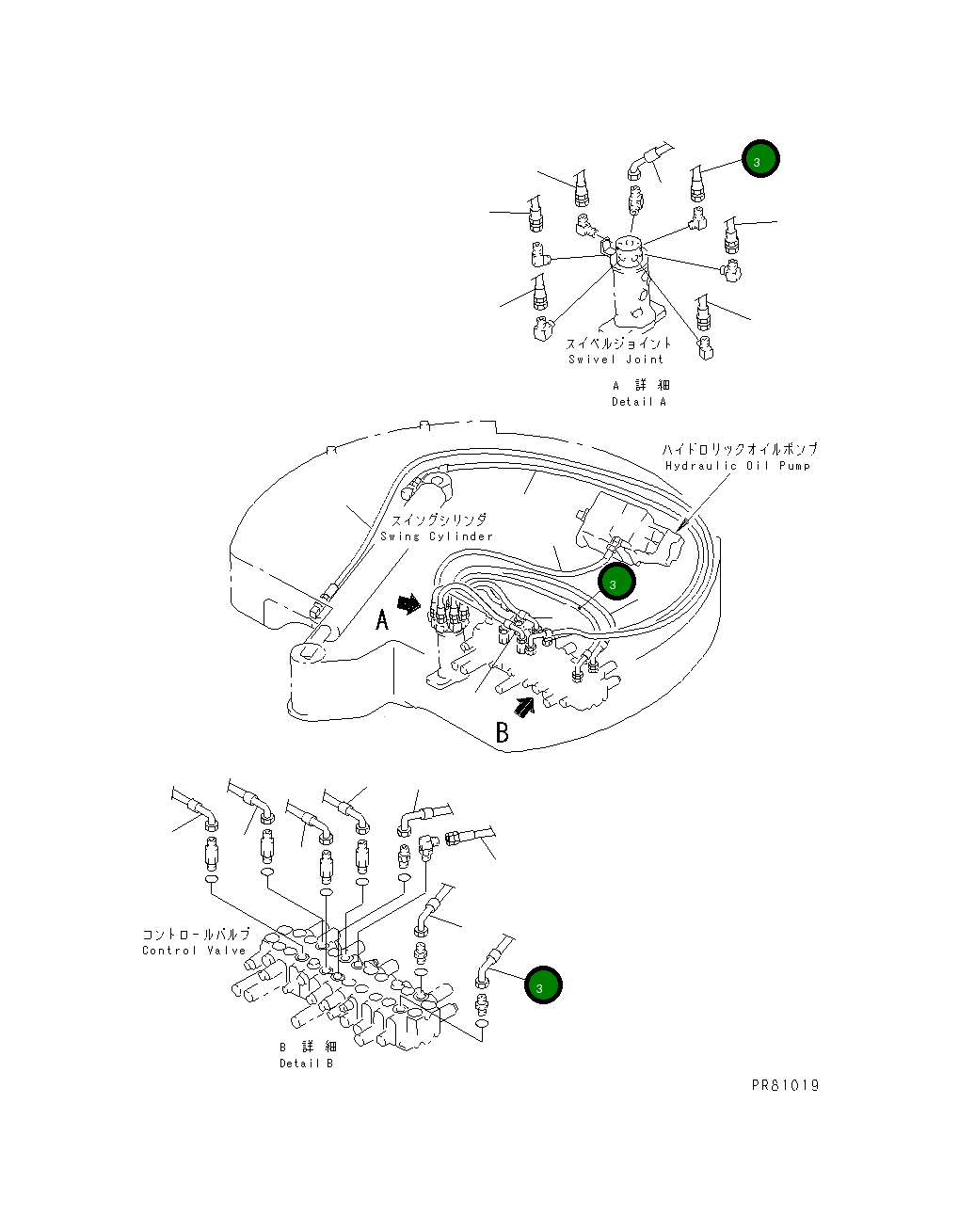 3

スイベルジョイント
Swivel Joint

A 詳 細
Detail A

ハイドロリックオイルポンプ
Hydraulic Oil Pump

スイングシリンダ
Swing Cylinder

3

A

B

コントロールバルブ
Control Valve

3

B 詳 細
Detail B

PR81019