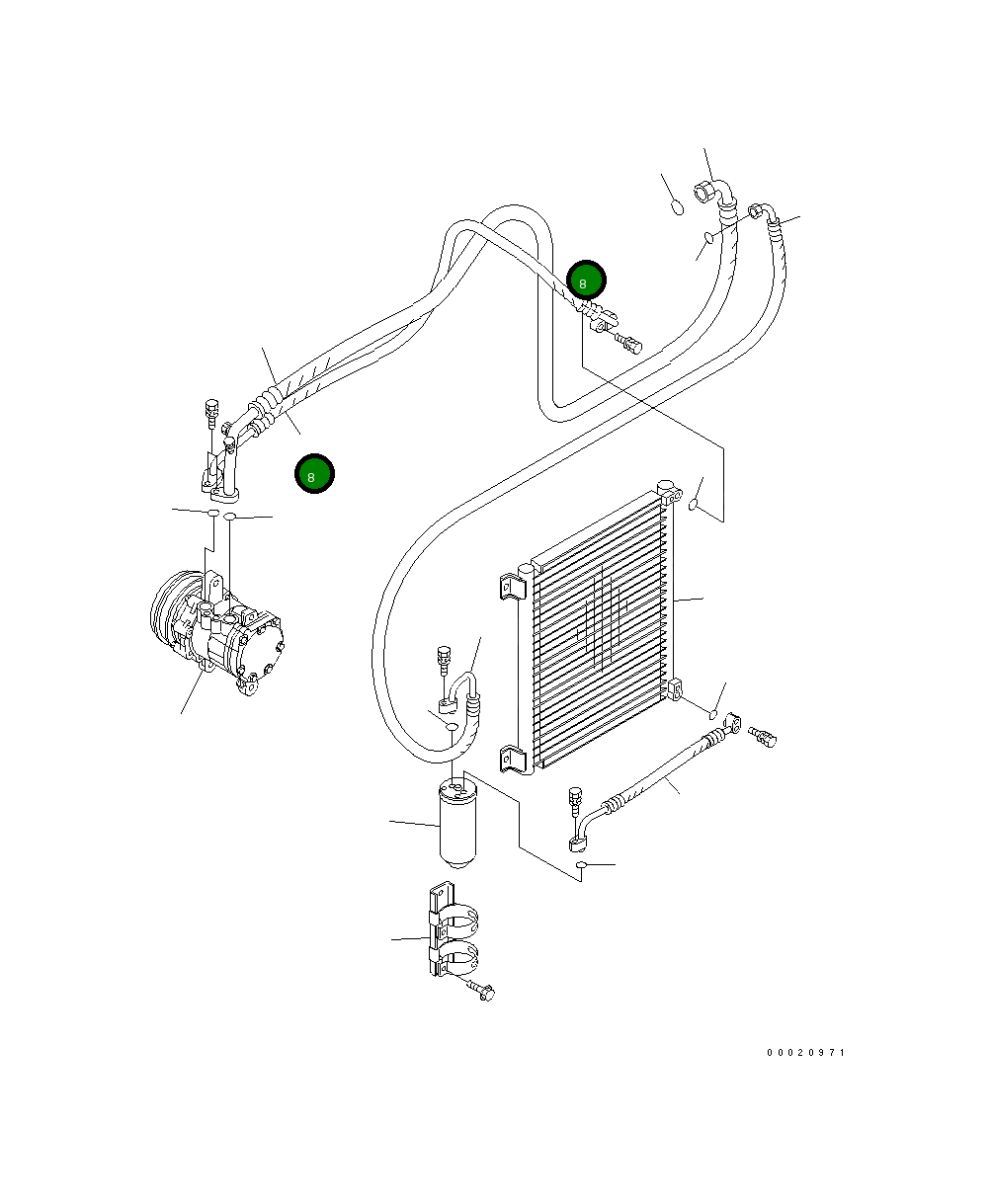 8

8

00020971