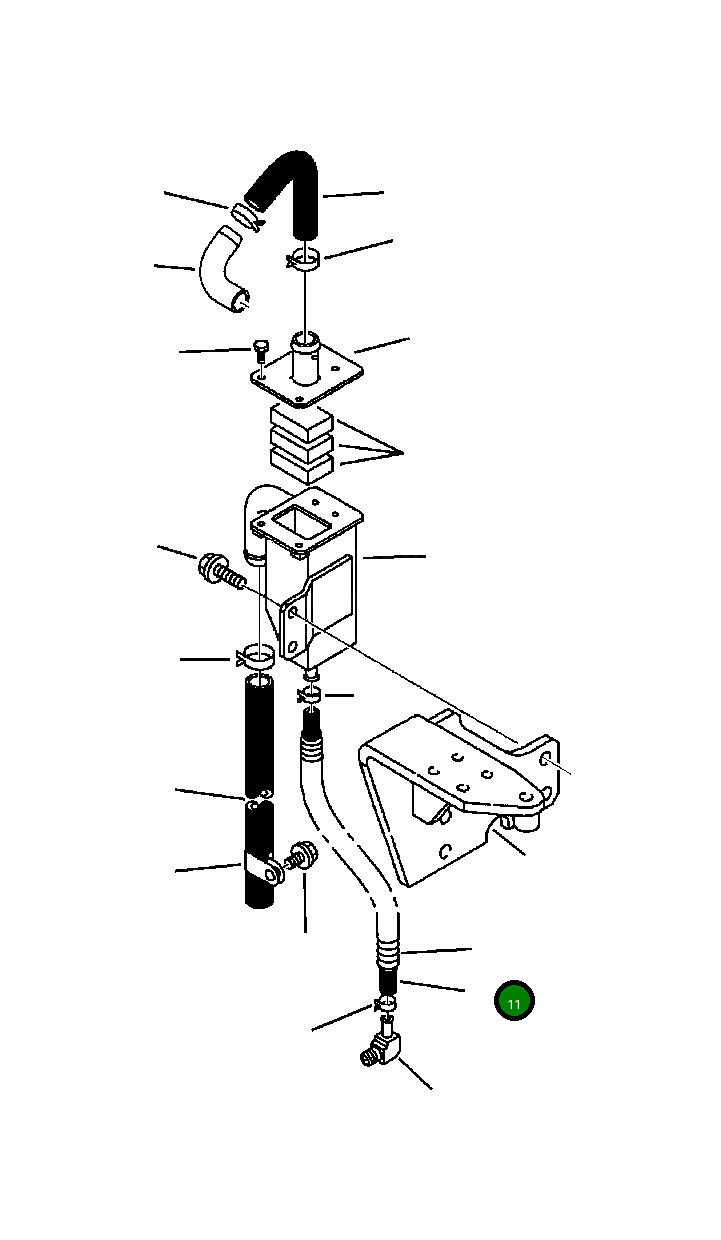 11