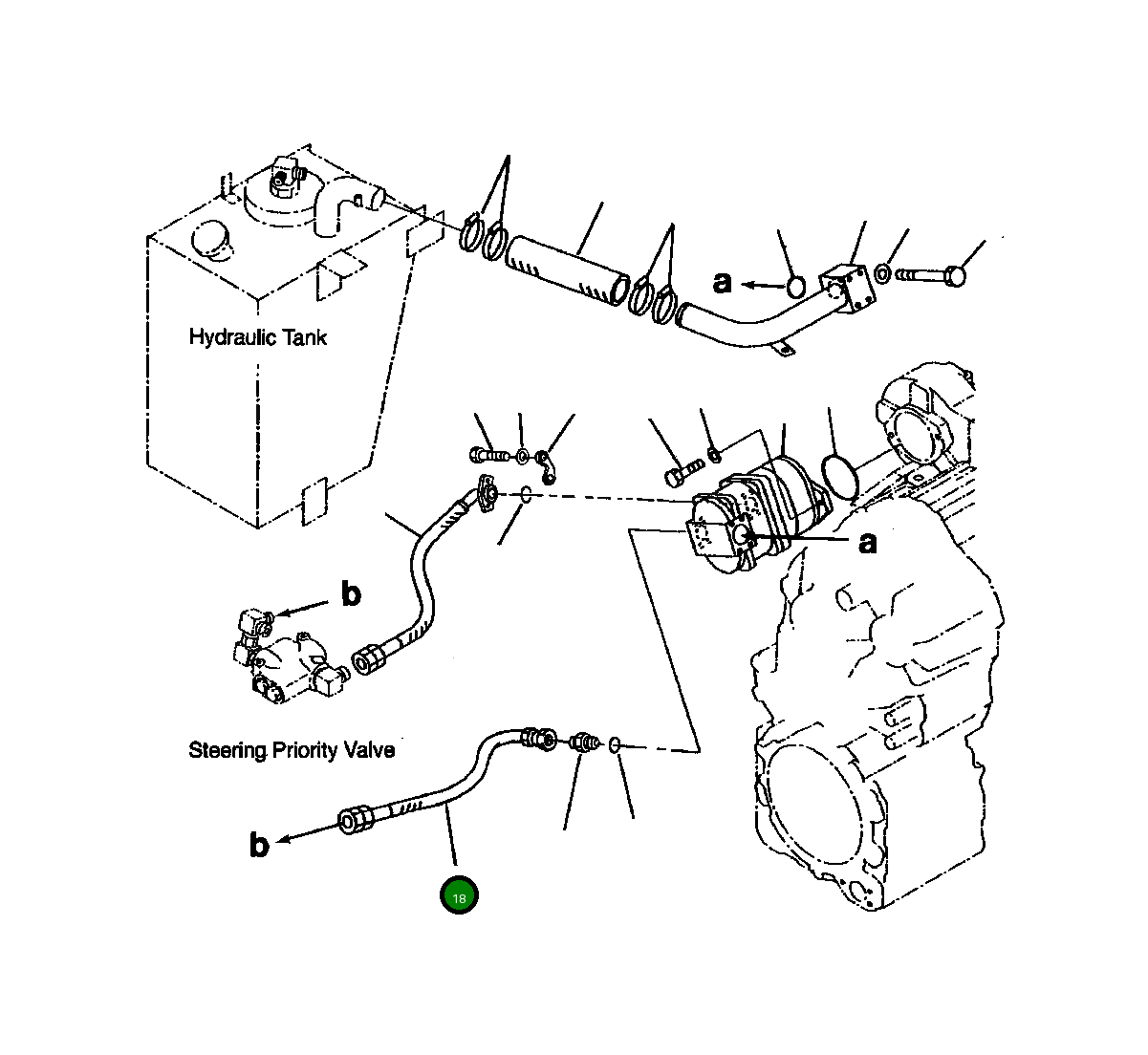 a

Hydraulic Tank

a

b

Steering Priority Valve

b

18