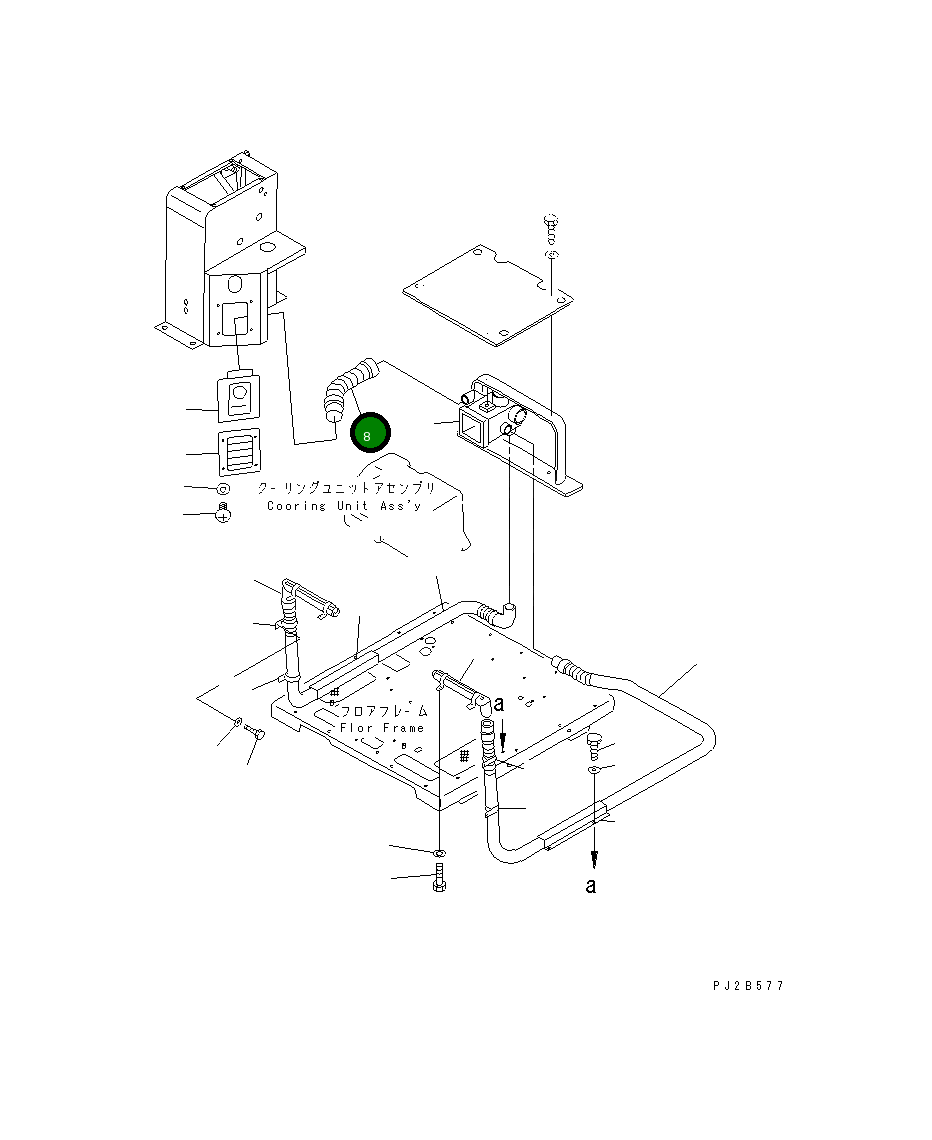 8

クーリングユニットアセンブリ
Cooring Unit Ass'y

フロアフレーム
Flor Frame

a

a

PJ2B577