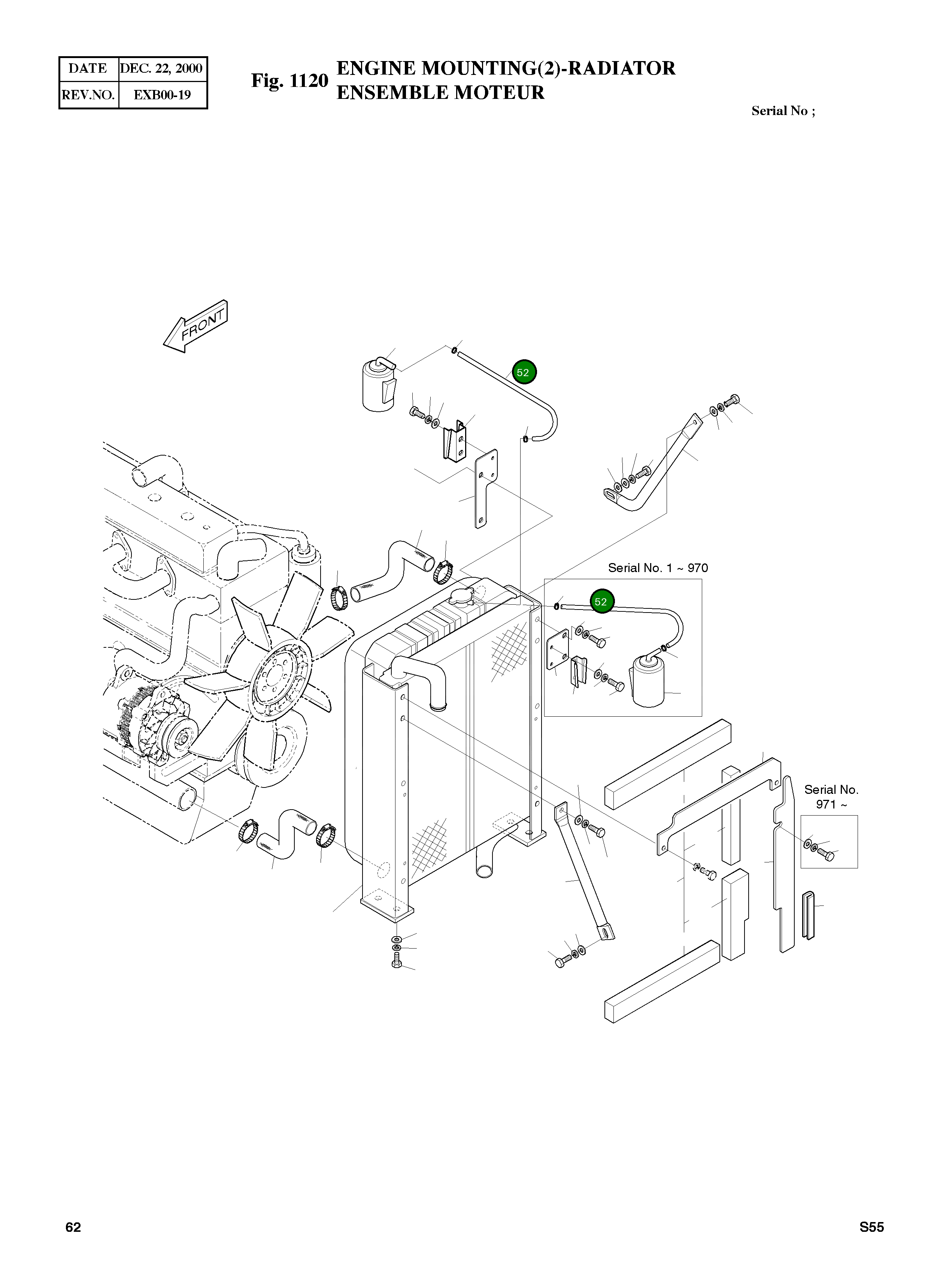 | DATE | DEC. 22, 2000 |
|---|---|
| REV.NO. | EXB00-19 |

Fig. 1120 ENGINE MOUNTING(2)-RADIATOR
ENSEMBLE MOTEUR

Serial No ;

FRONT

52

Serial No. 1 ~ 970

52

Serial No. 971 ~

62

S55