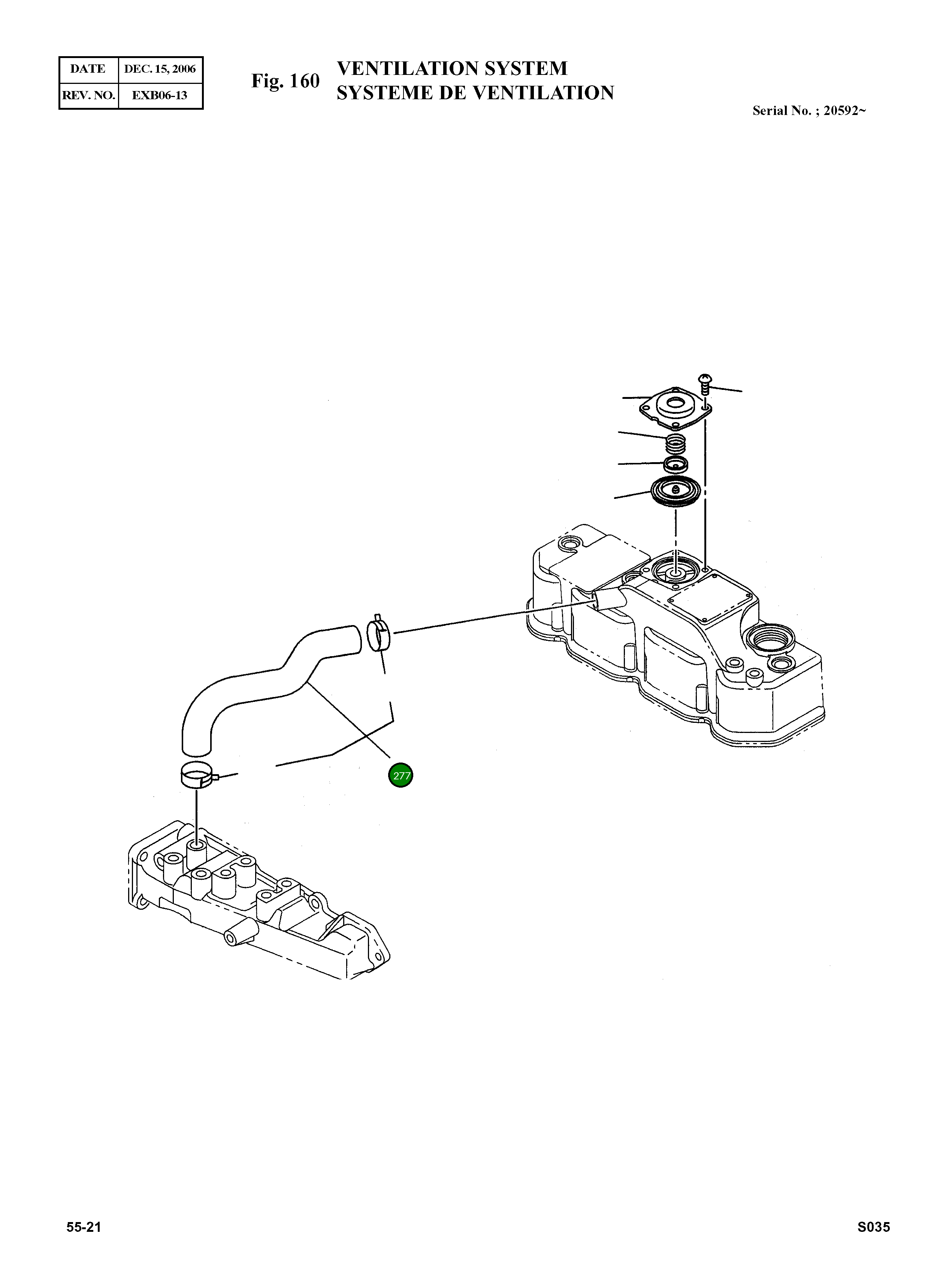 | DATE | DEC. 15, 2006 |
|---|---|
| REV. NO. | EXB06-13 |

Fig. 160 VENTILATION SYSTEM
SYSTEME DE VENTILATION

Serial No. ; 20592~

277

55-21

S035