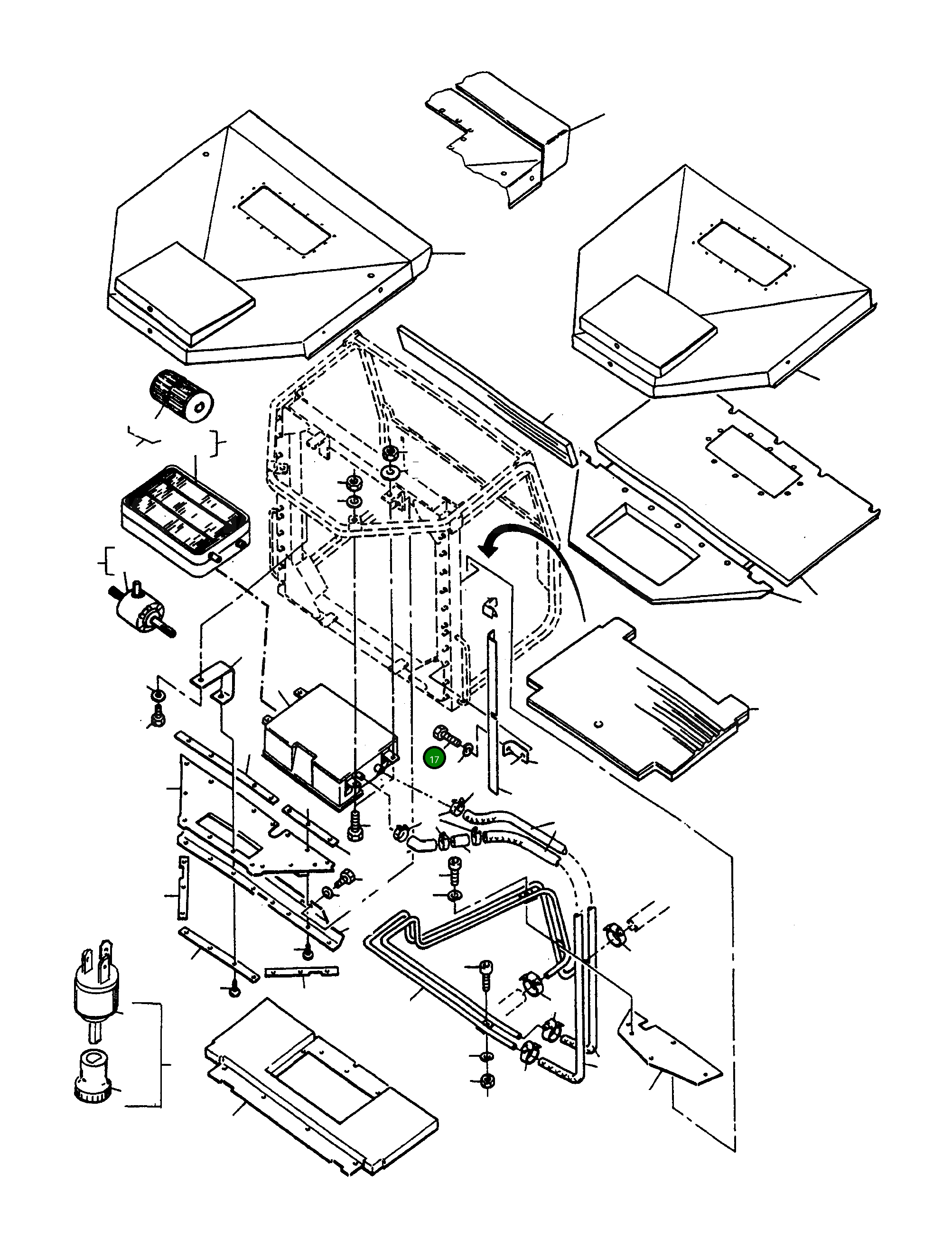 17