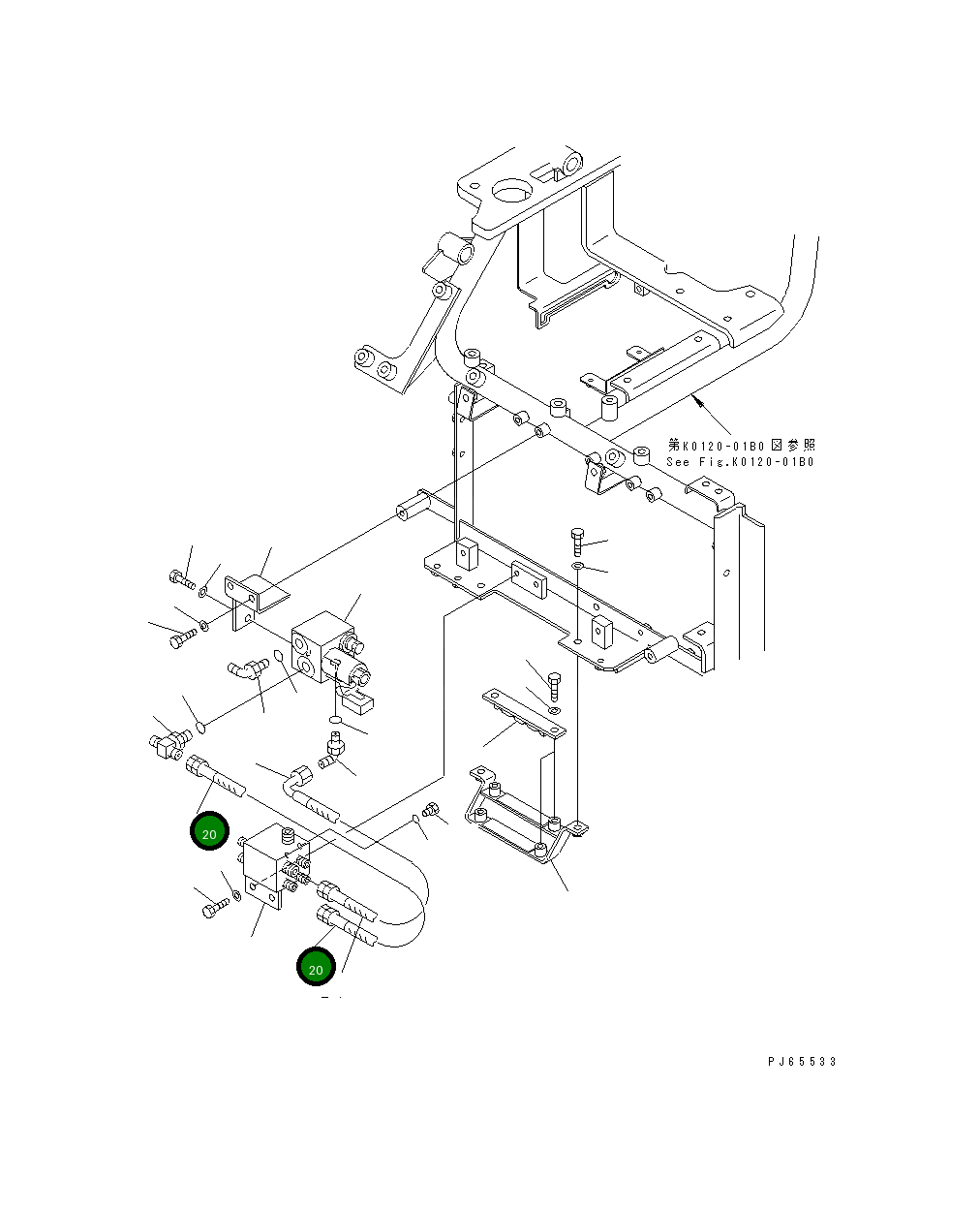 第K0120-01B0図参照
See Fig.K0120-01B0

20

20

PJ65533