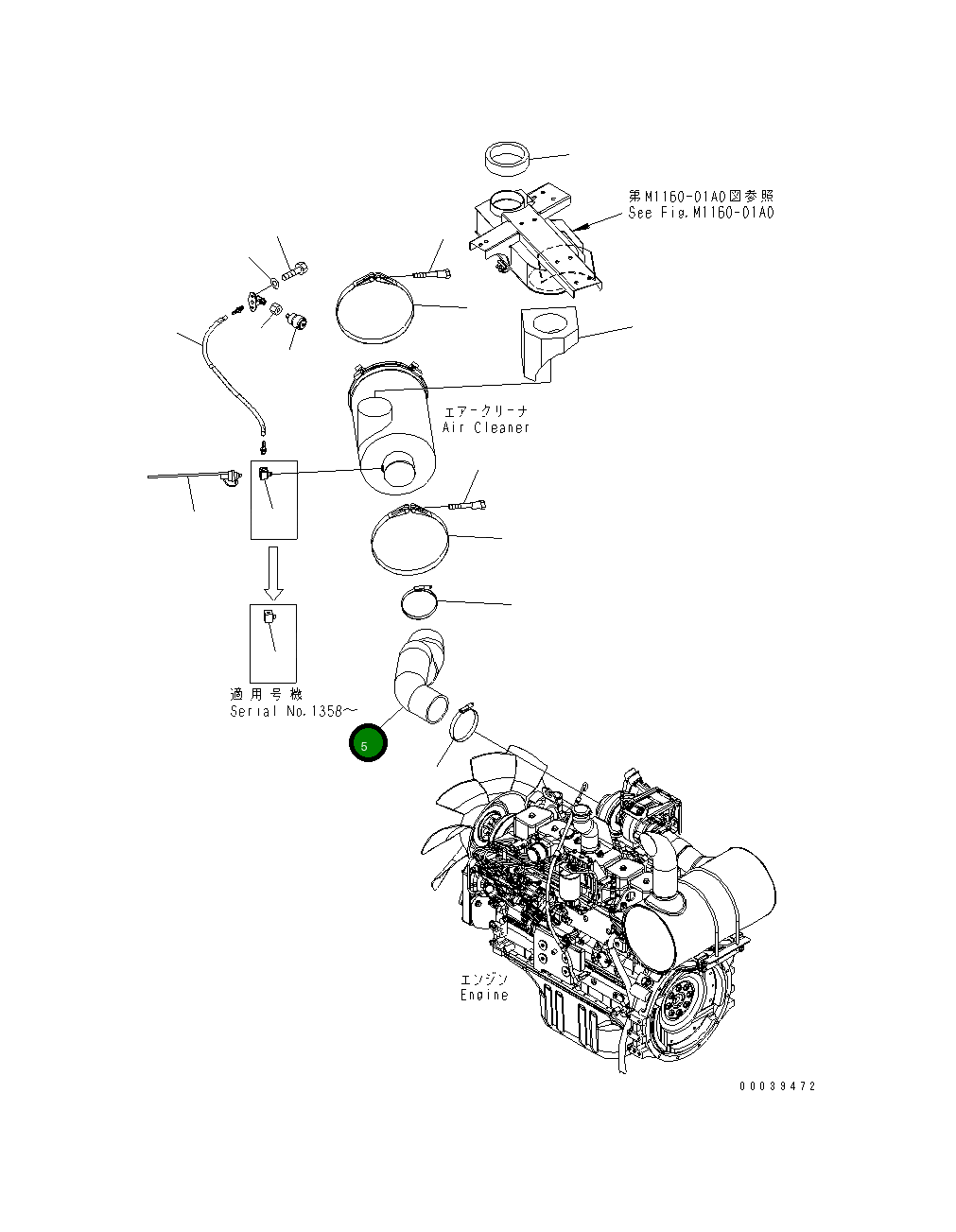 第M1160-01A0図参照
See Fig.M1160-01A0

エアークリーナ
Air Cleaner

適用号機
Serial No.1358～

5

エンジン
Engine

00039472