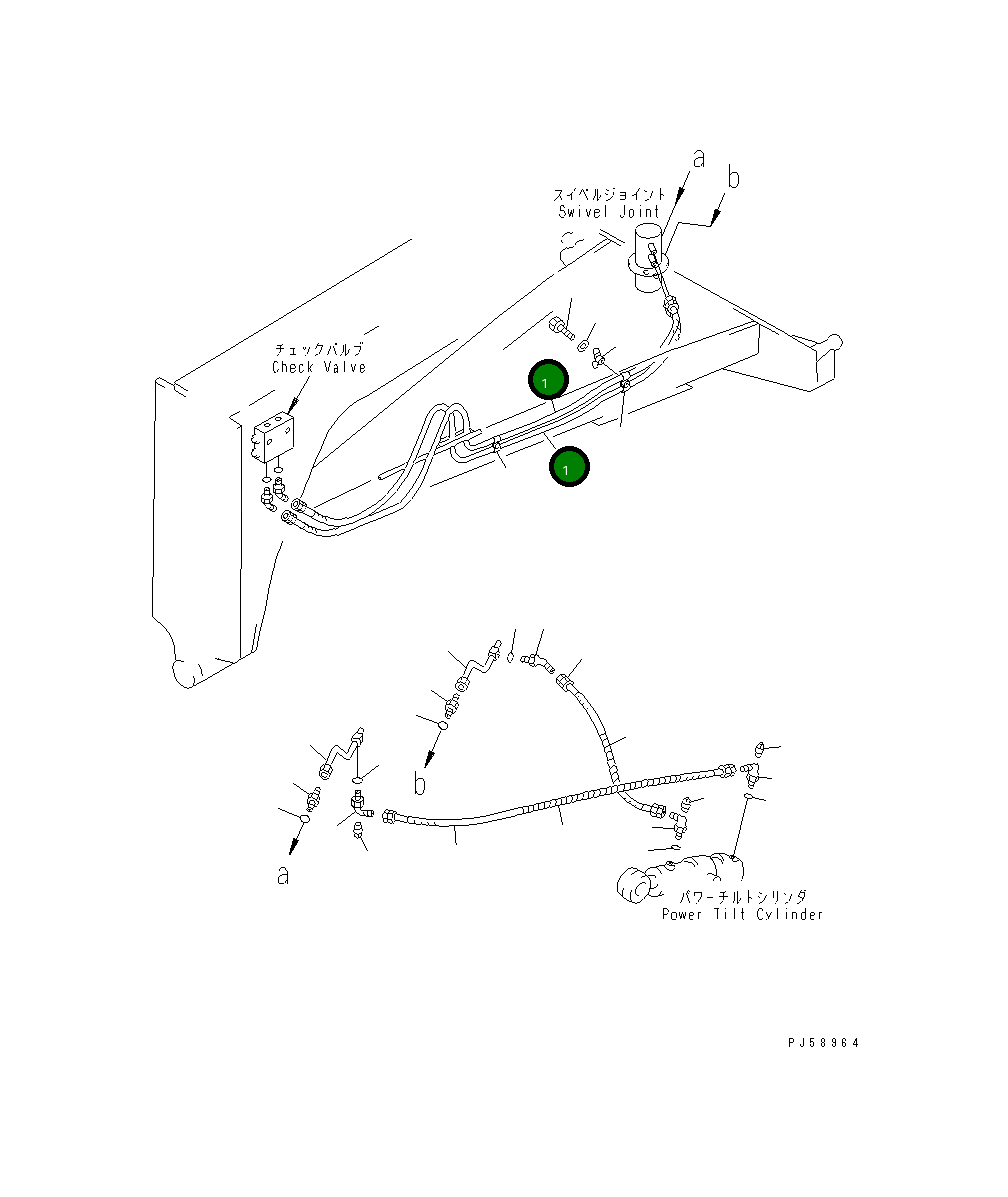 a
b
スイベルジョイント
Swivel Joint

チェックバルブ
Check Valve

1
1

b
a

パワーチルトシリンダ
Power Tilt Cylinder

PJ58964