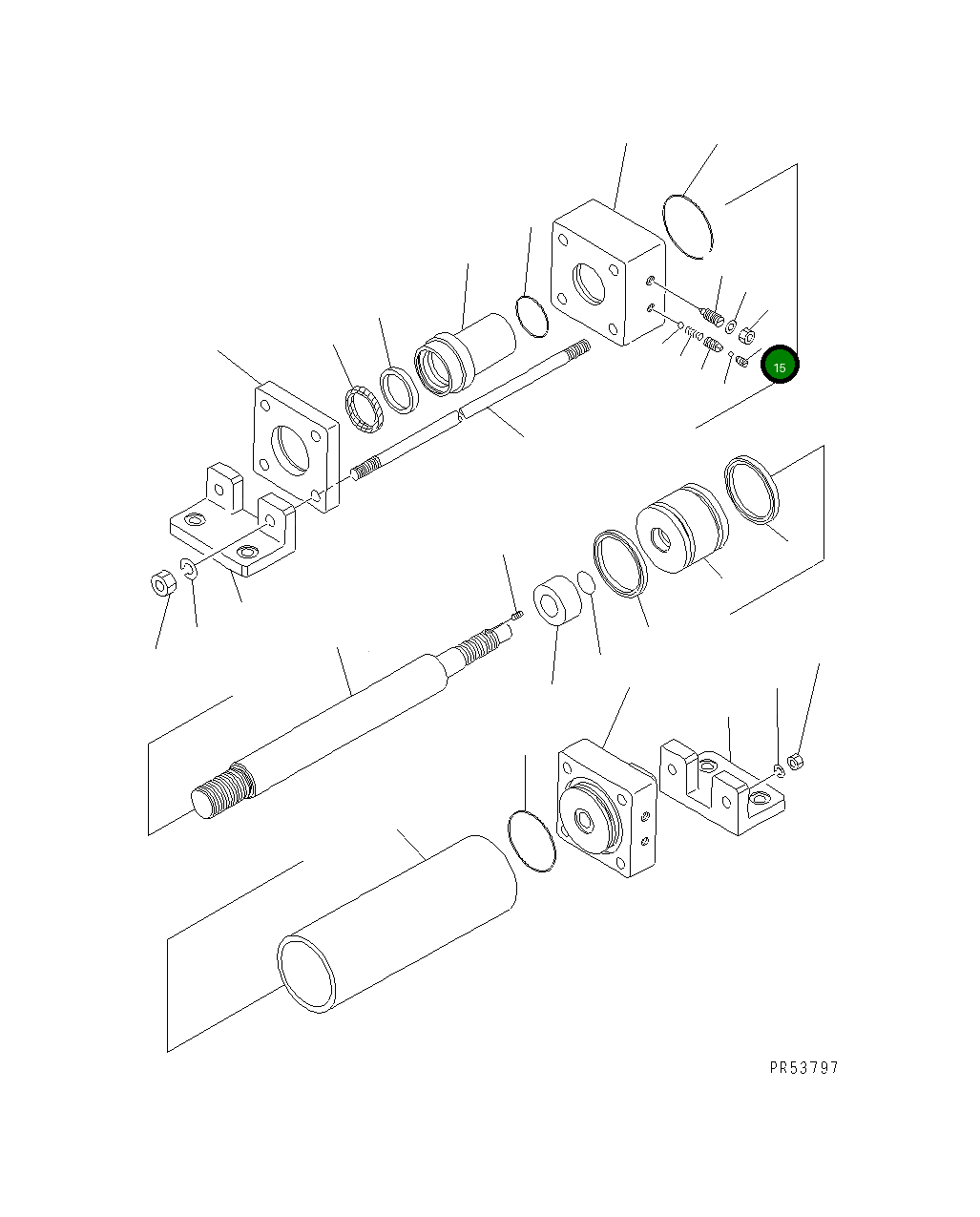 15

PR53797