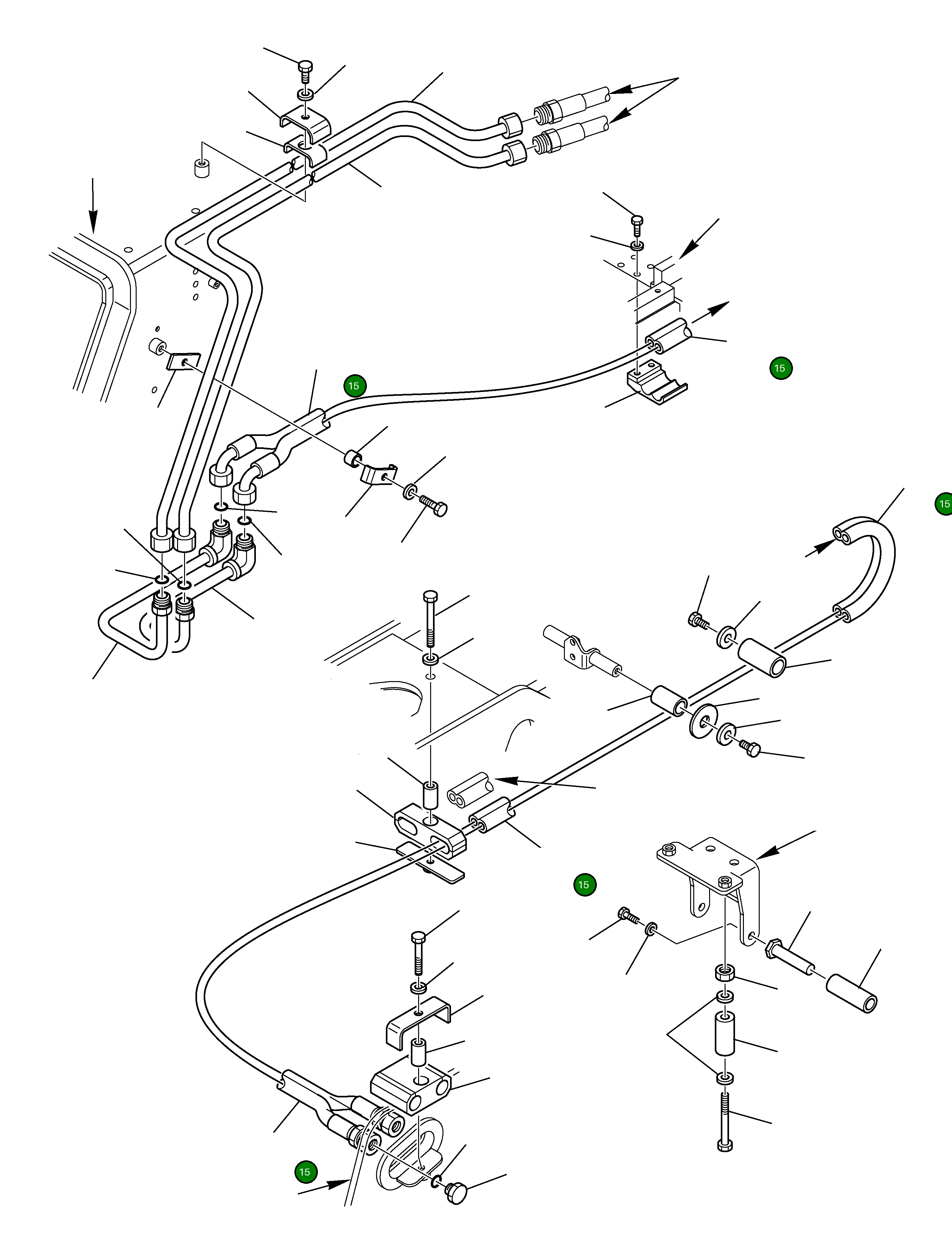 15

15

15

15

15