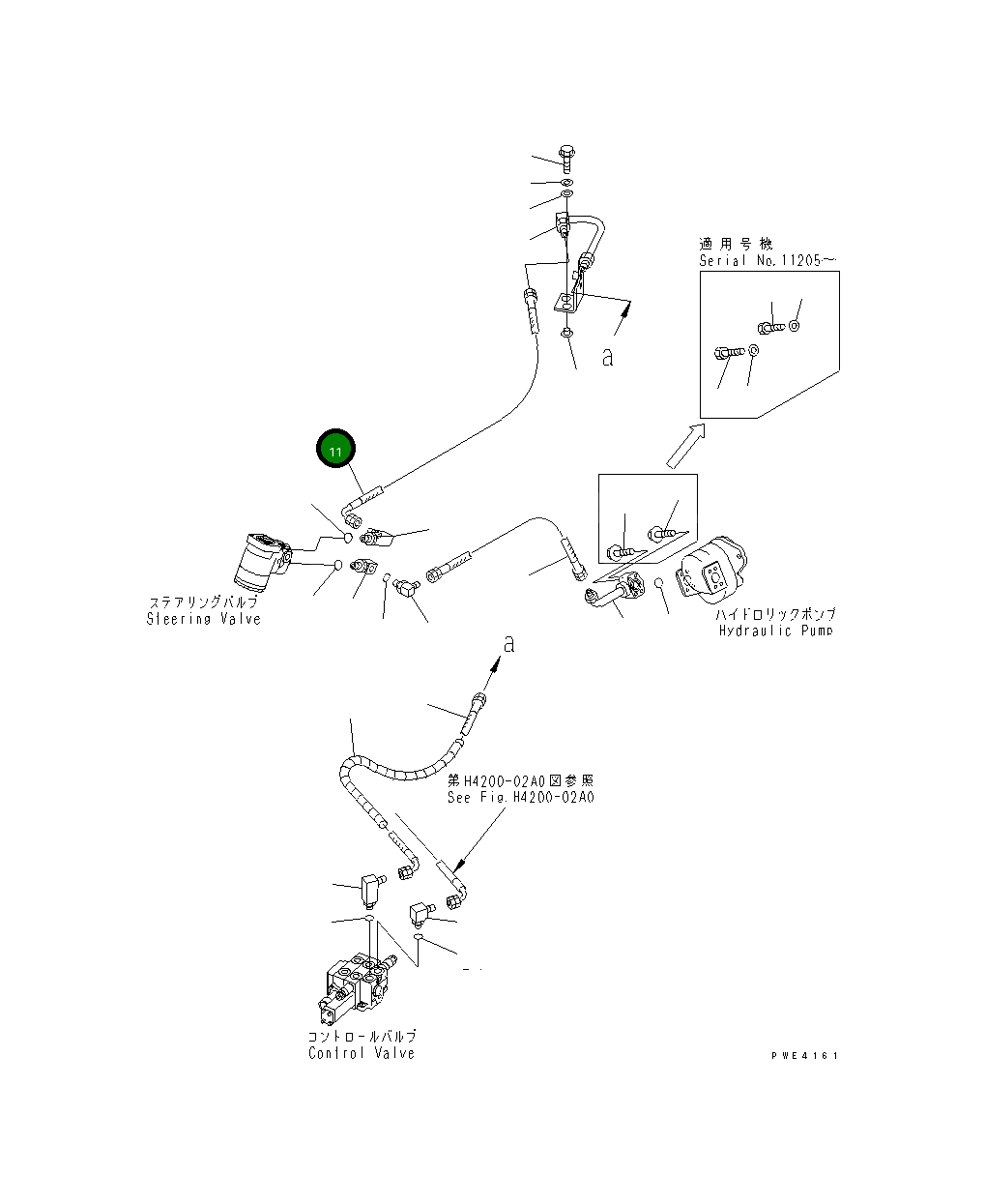 適用号機
Serial No.11205~

a

11

ステアリングバルブ
Steering Valve

ハイドロリックポンプ
Hydraulic Pump

a

第H4200-02A0図参照
See Fig.H4200-02A0

コントロールバルブ
Control Valve

PWE4161